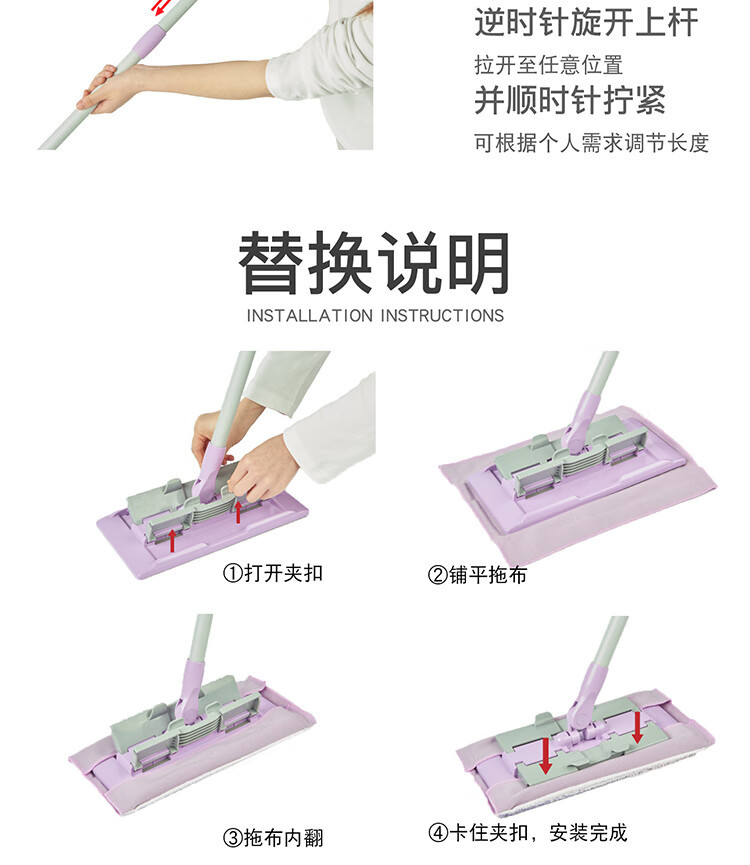 逆时针旋开上杆
拉开至任意位置
并顺时针拧紧
可根据个人需求调节长度

替换说明
INSTALLATION INSTRUCTIONS

①打开夹扣

②铺平拖布

③拖布内翻

④卡住夹扣，安装完成