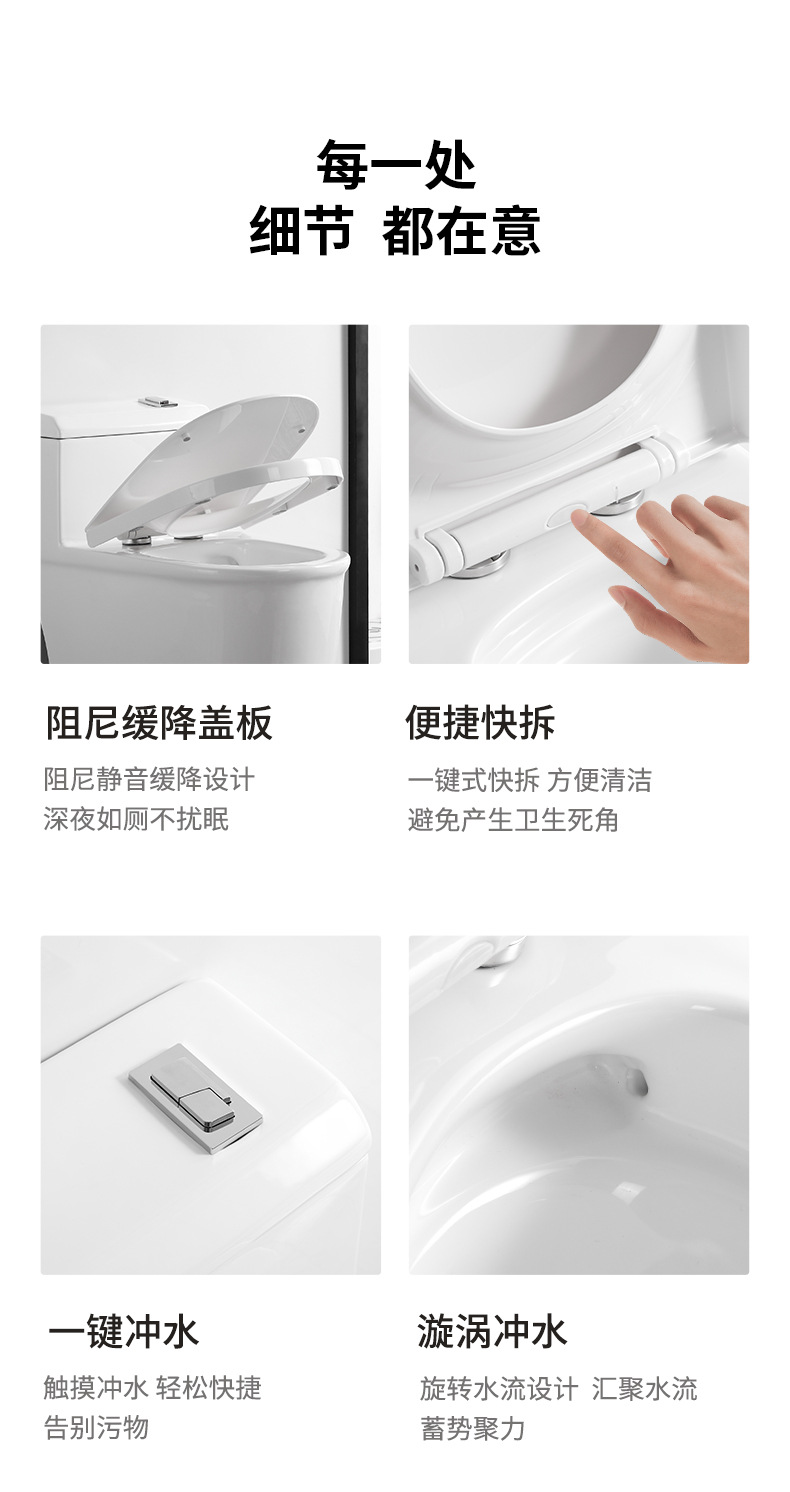 每一处
细节 都在意

阻尼缓降盖板

阻尼静音缓降设计
深夜如厕不扰眠

便捷快拆

一键式快拆 方便清洁
避免产生卫生死角

一键冲水

触摸冲水 轻松快捷
告别污物

漩涡冲水

旋转水流设计 汇聚水流
蓄势聚力