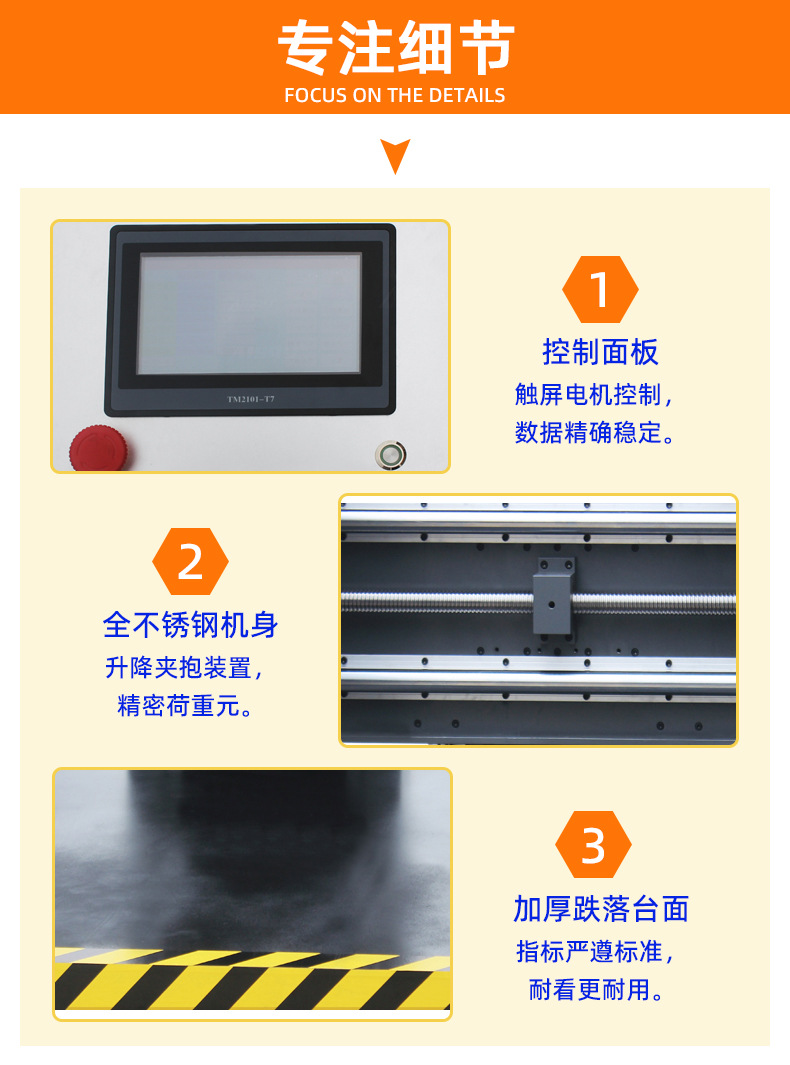 专注细节
FOCUS ON THE DETAILS

TM2101-T7

1
控制面板
触屏电机控制，
数据精确稳定。

2
全不锈钢机身
升降夹抱装置，
精密荷重元。

3
加厚跌落台面
指标严遵标准，
耐看更耐用。