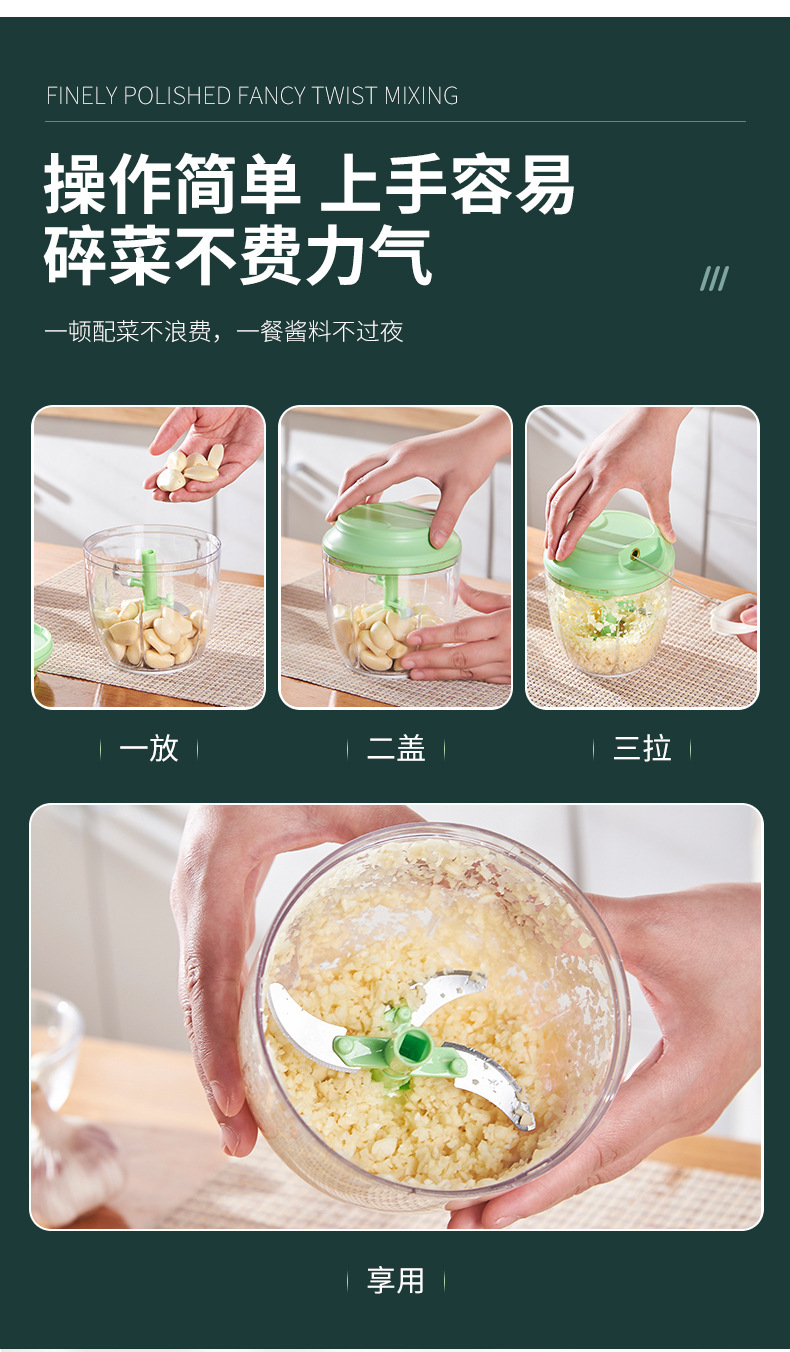 FINELY POLISHED FANCY TWIST MIXING

操作简单 上手容易
碎菜不费力气

///

一顿配菜不浪费，一餐酱料不过夜

一放

二盖

三拉

享用