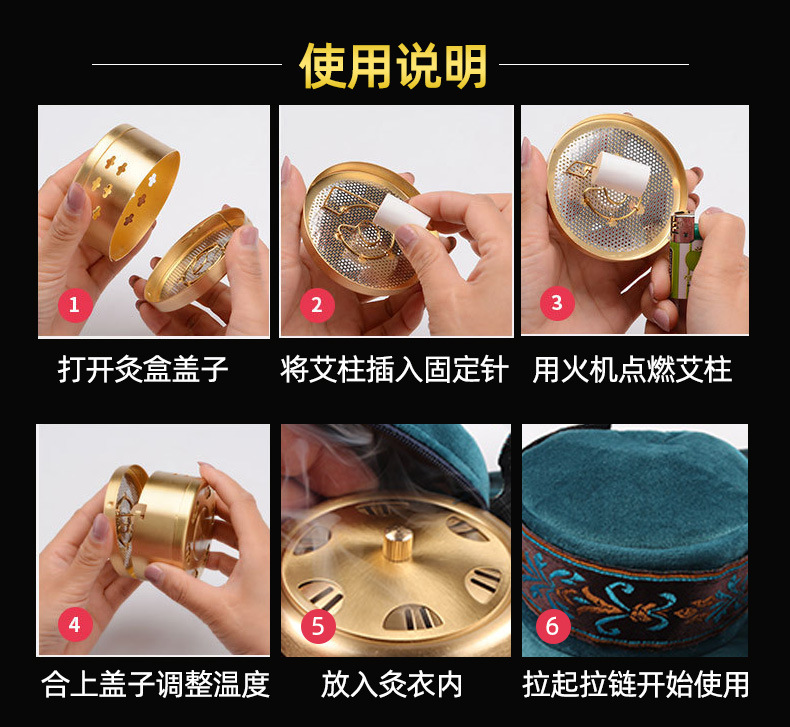 使用说明

1
打开灸盒盖子

2
将艾柱插入固定针

3
用火机点燃艾柱

4
合上盖子调整温度

5
放入灸衣内

6
拉起拉链开始使用