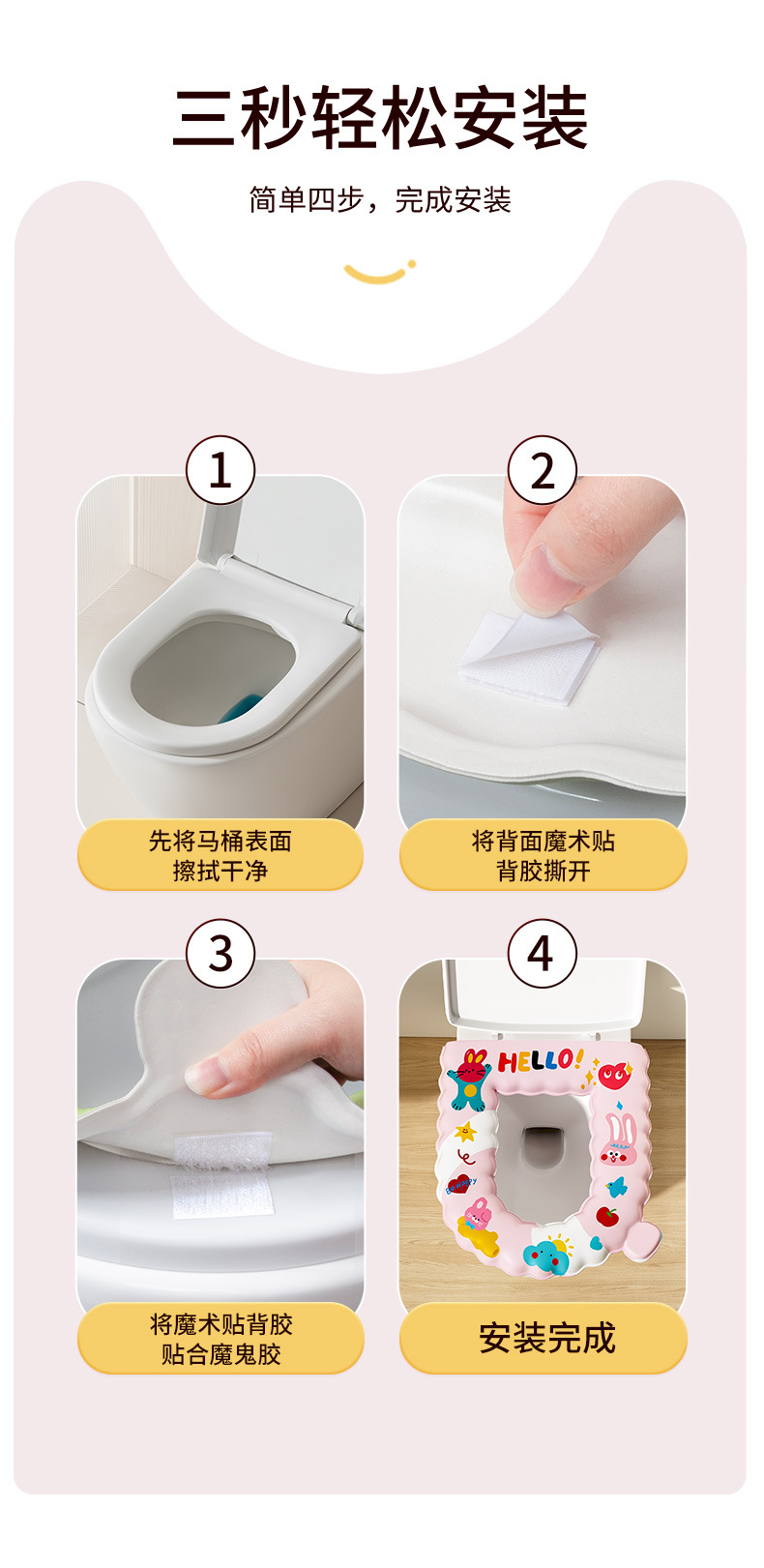 三秒轻松安装

简单四步，完成安装

1

先将马桶表面擦拭干净

2

将背面魔术贴背胶撕开

3

将魔术贴背胶贴合魔鬼胶

4

HELLO!

安装完成