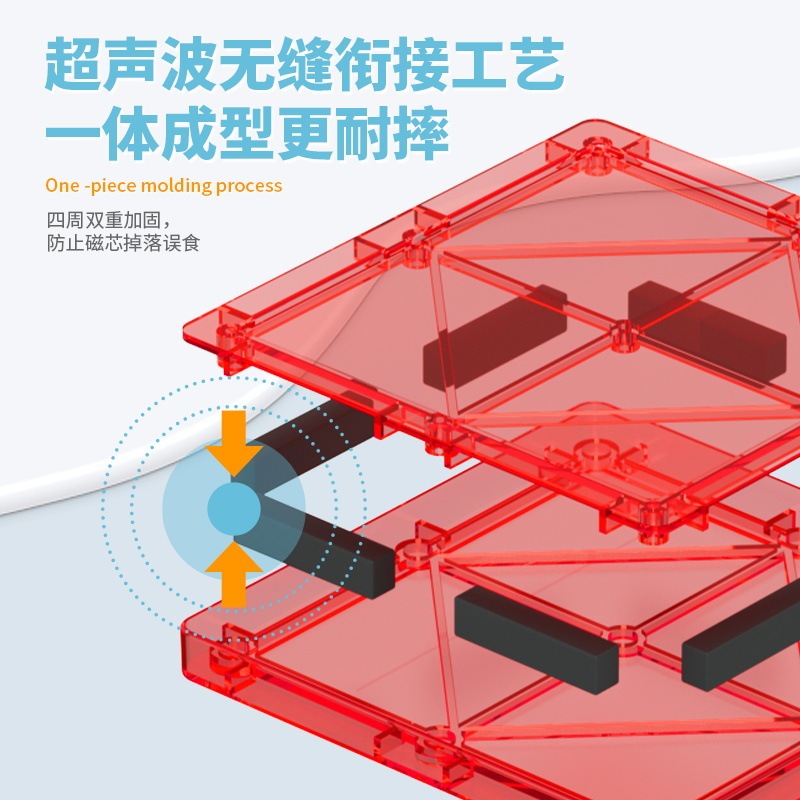 超声波无缝衔接工艺
一体成型更耐摔

One -piece molding process

四周双重加固，
防止磁芯掉落误食