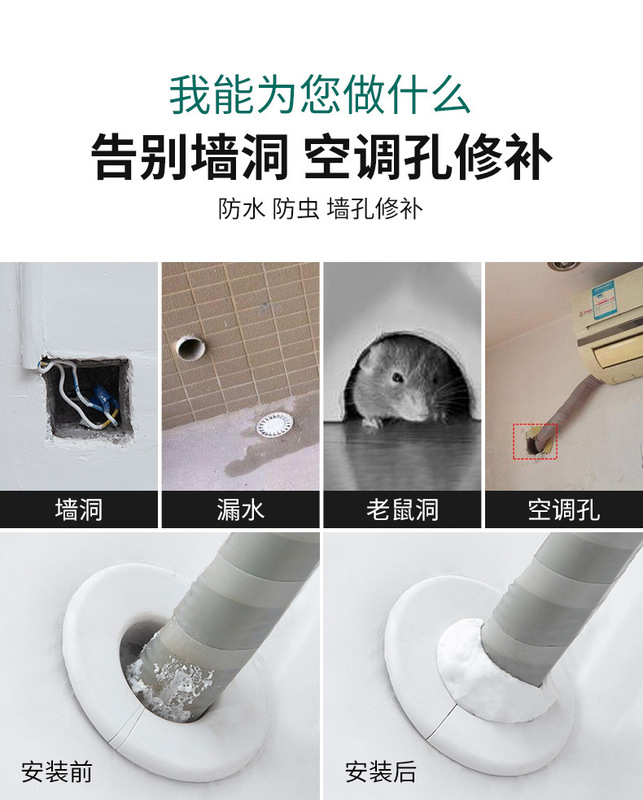 我能为您做什么

告别墙洞 空调孔修补

防水 防虫 墙孔修补

墙洞

漏水

老鼠洞

空调孔

安装前

安装后