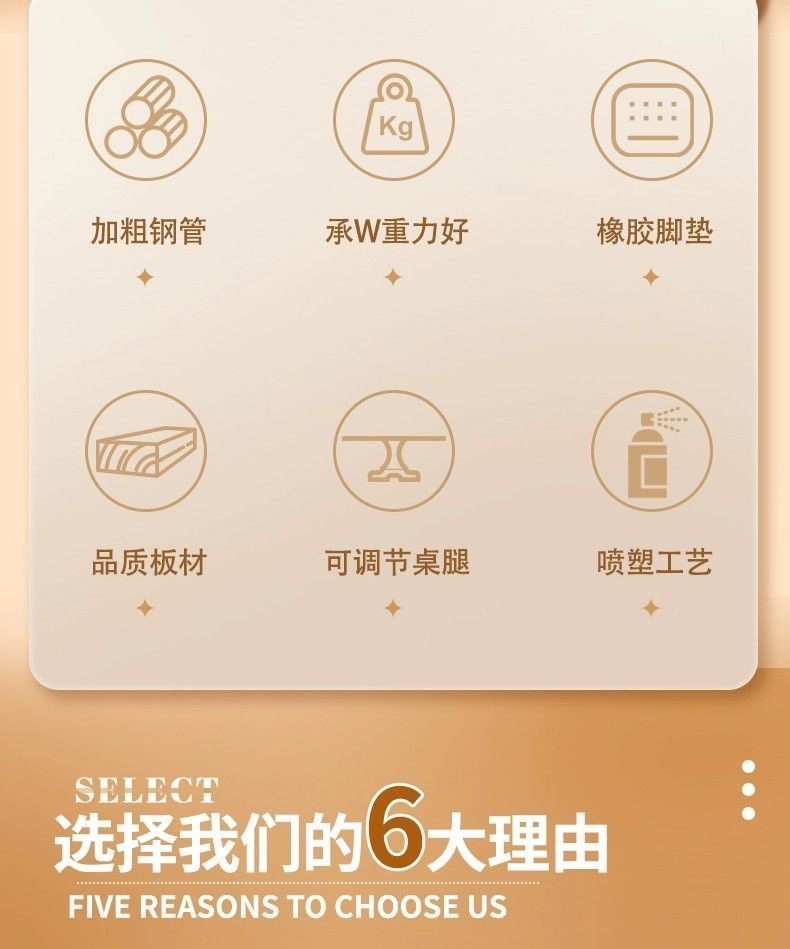 Kg

加粗钢管

承W重力好

橡胶脚垫

品质板材

可调节桌腿

喷塑工艺

SELECT

选择我们的6大理由

FIVE REASONS TO CHOOSE US