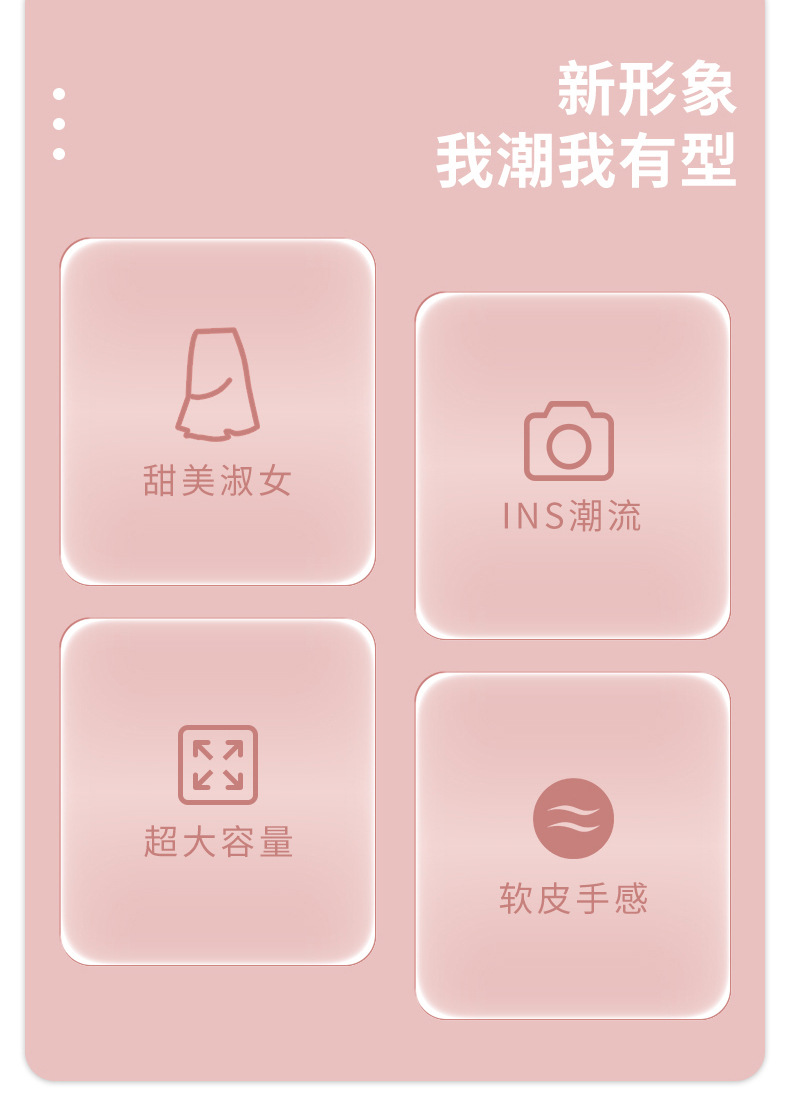 新形象
我潮我有型

甜美淑女

超大容量

INS潮流

软皮手感