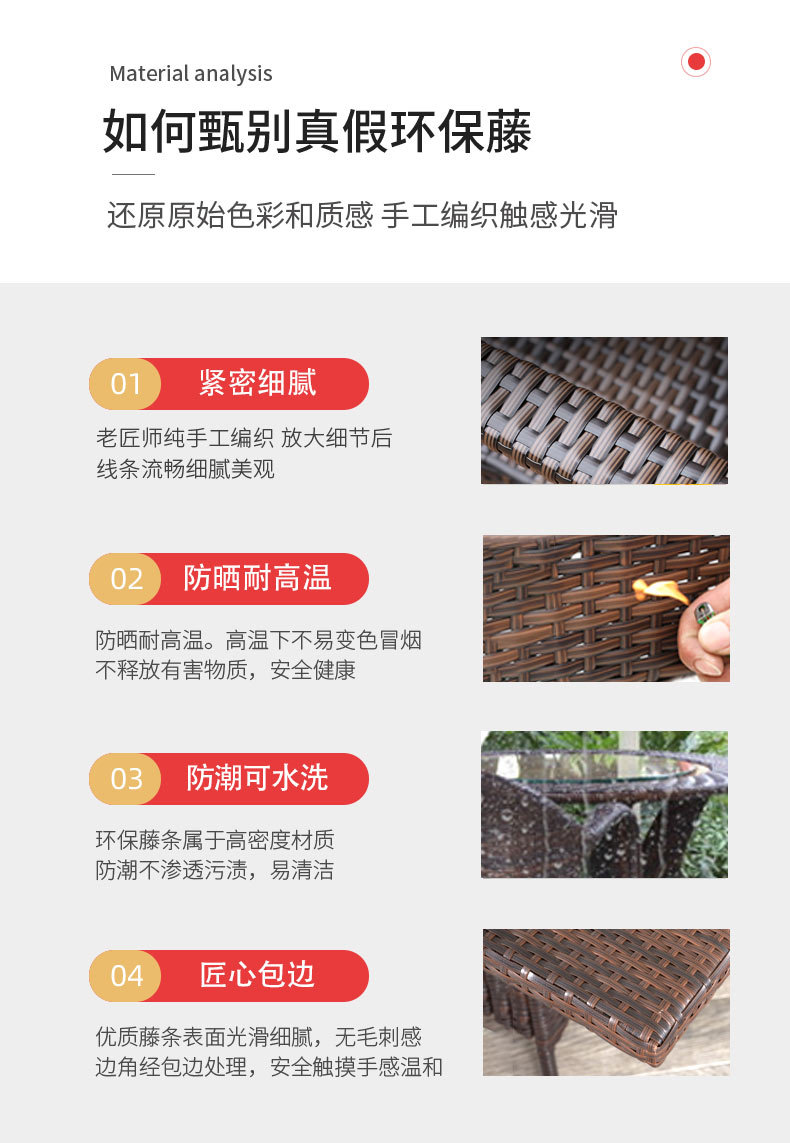 Material analysis

如何甄别真假环保藤

还原原始色彩和质感 手工编织触感光滑

01 紧密细腻

老匠师纯手工编织 放大细节后
线条流畅细腻美观

02 防晒耐高温

防晒耐高温。高温下不易变色冒烟
不释放有害物质，安全健康

03 防潮可水洗

环保藤条属于高密度材质
防潮不渗透污渍，易清洁

04 匠心包边

优质藤条表面光滑细腻，无毛刺感
边角经包边处理，安全触摸手感温和