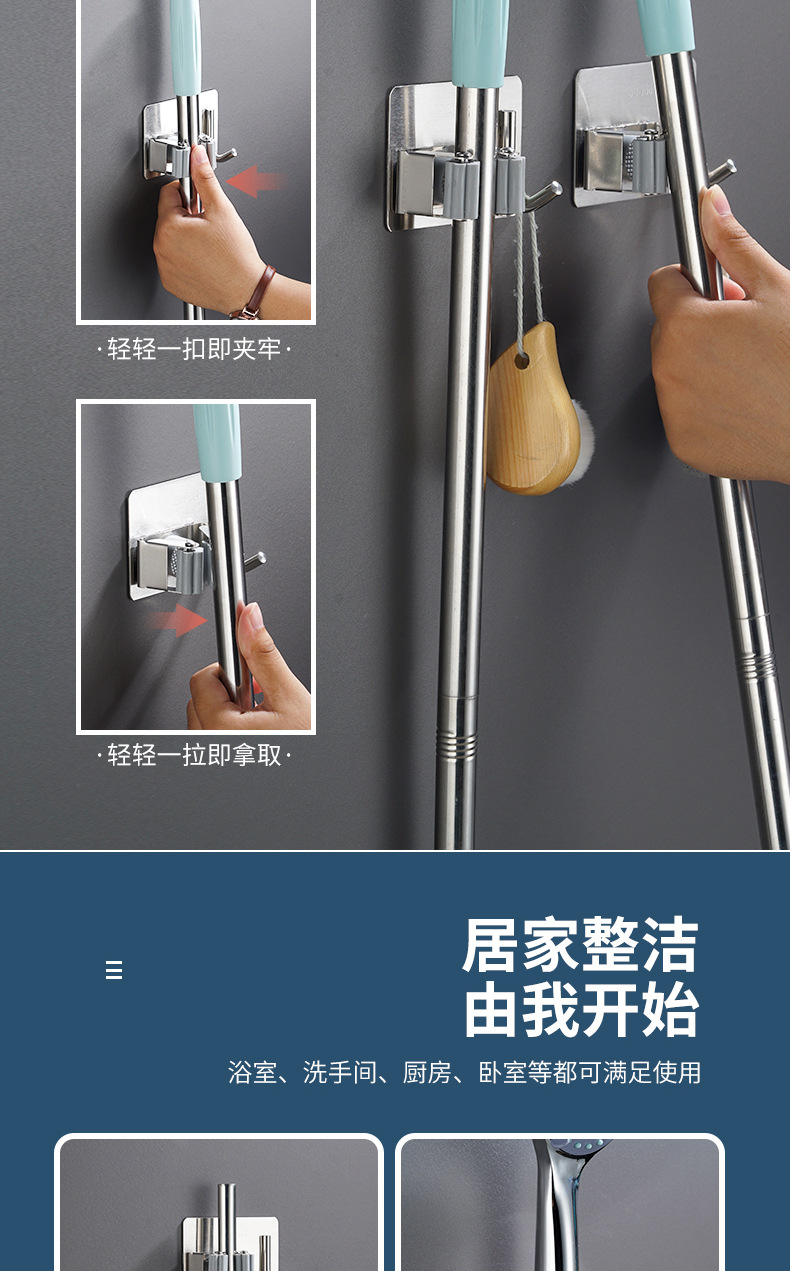 ·轻轻一扣即夹牢·

·轻轻一拉即拿取·

居家整洁
由我开始

浴室、洗手间、厨房、卧室等都可满足使用