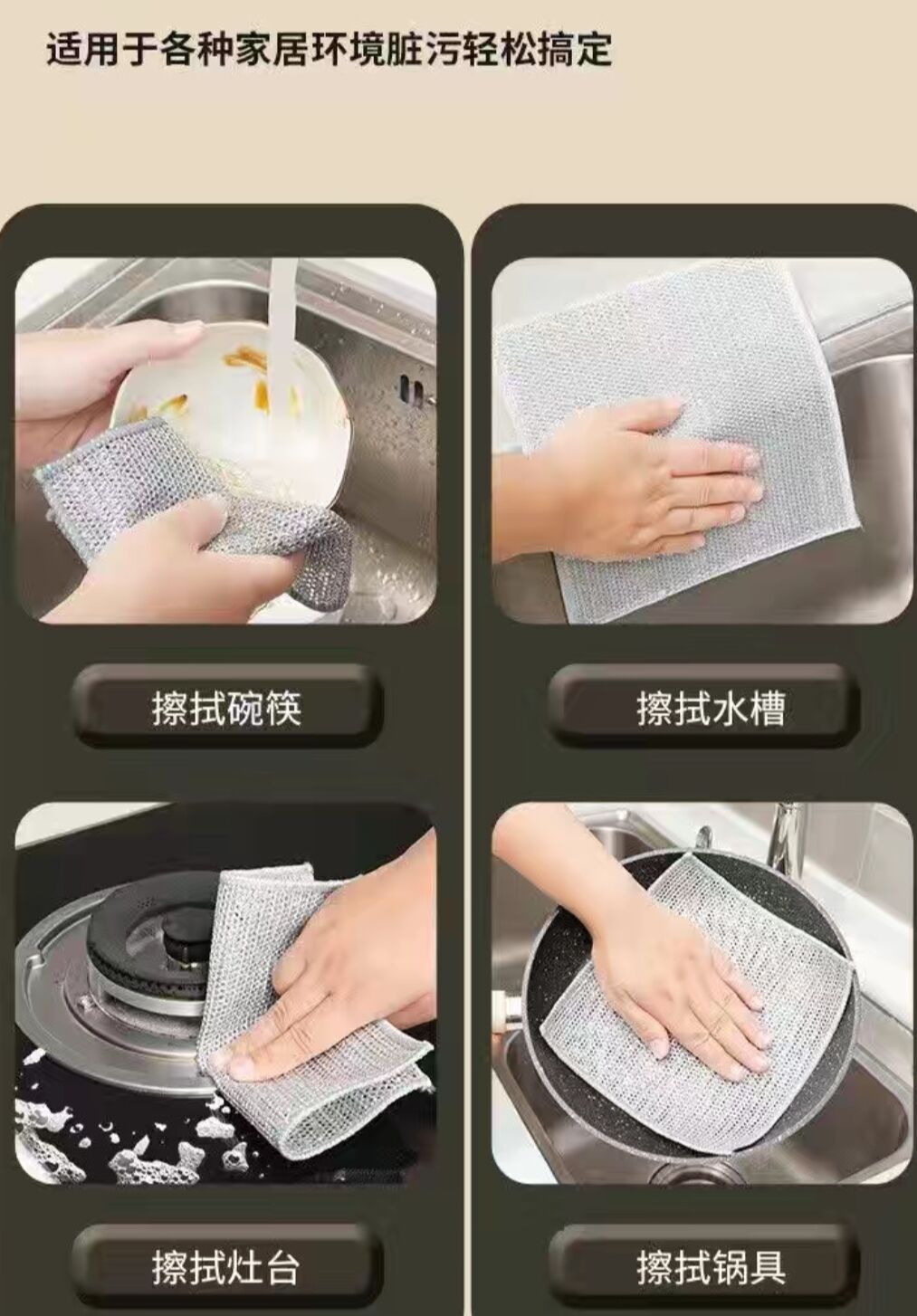 适用于各种家居环境脏污轻松搞定

擦拭碗筷

擦拭水槽

擦拭灶台

擦拭锅具