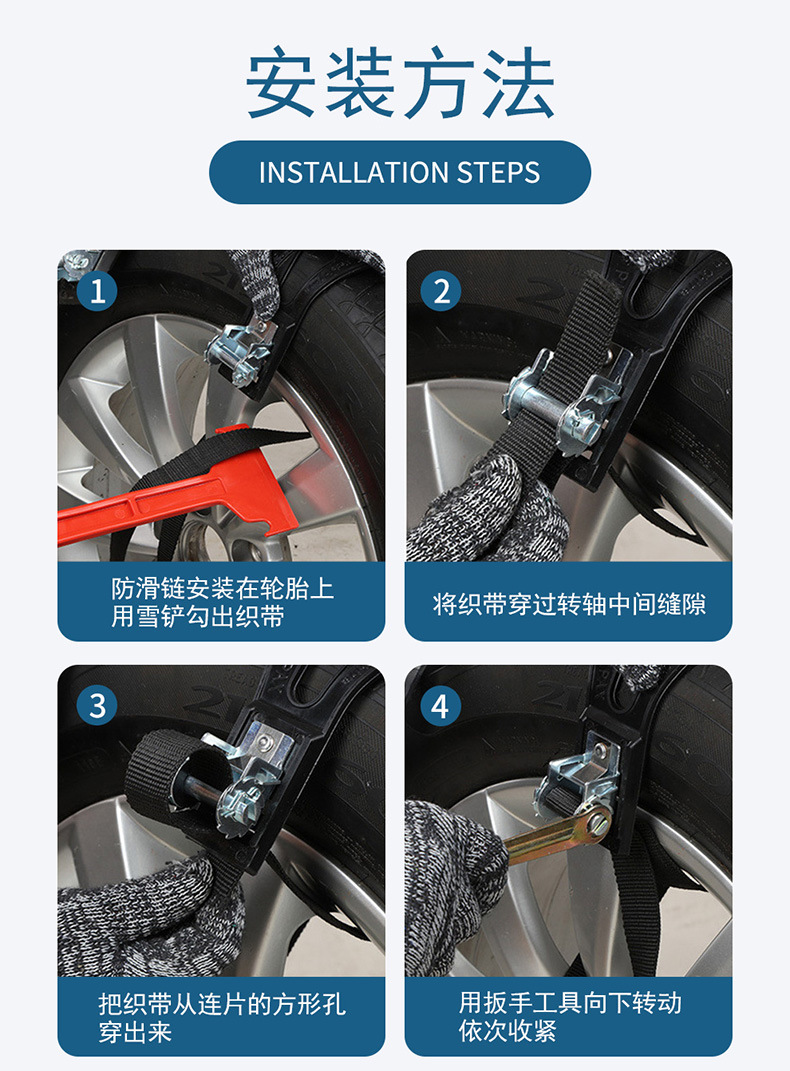 安装方法

INSTALLATION STEPS

1

防滑链安装在轮胎上
用雪铲勾出织带

2

将织带穿过转轴中间缝隙

3

把织带从连片的方形孔
穿出来

4

用扳手工具向下转动
依次收紧