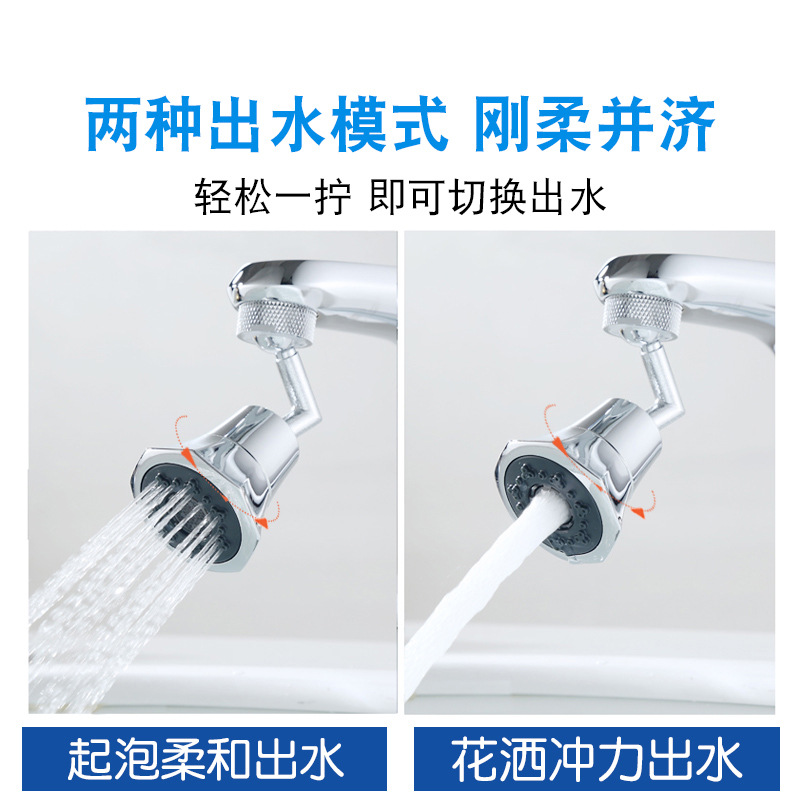 两种出水模式 刚柔并济

轻松一拧 即可切换出水

起泡柔和出水

花洒冲力出水