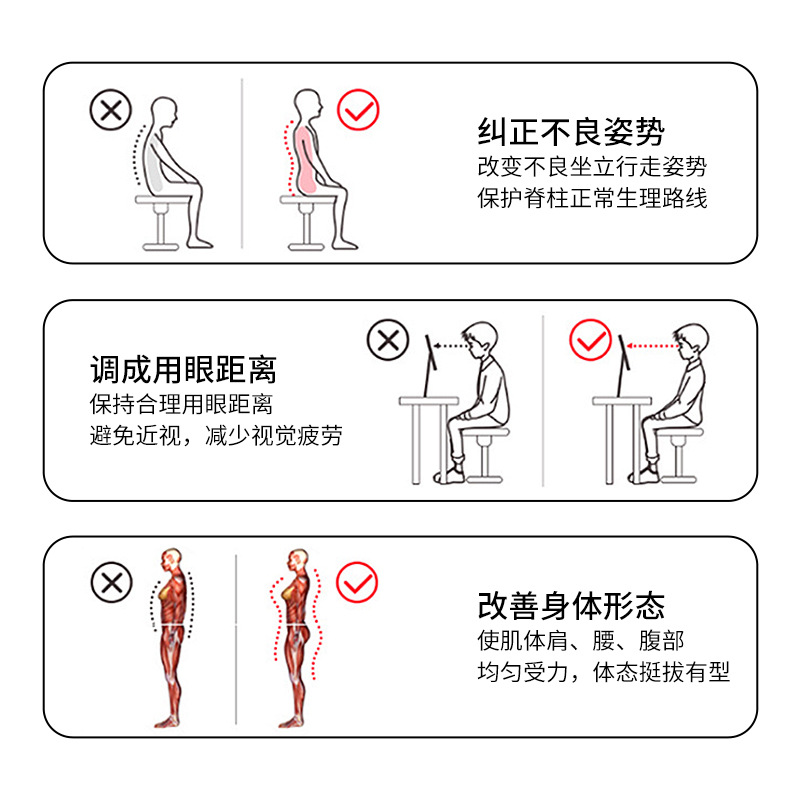 纠正不良姿势
改变不良坐立行走姿势
保护脊柱正常生理路线

调成用眼距离
保持合理用眼距离
避免近视，减少视觉疲劳

改善身体形态
使肌体肩、腰、腹部
均匀受力，体态挺拔有型