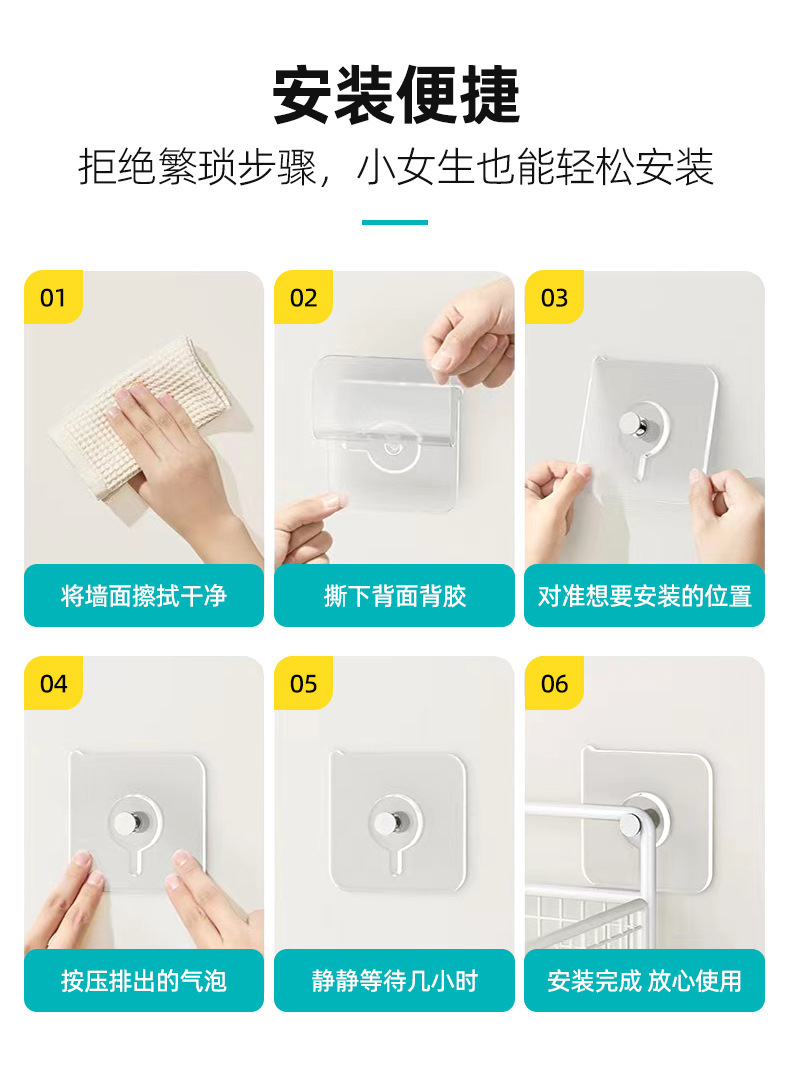 安装便捷

拒绝繁琐步骤，小女生也能轻松安装

01

将墙面擦拭干净

02

撕下背面背胶

03

对准想要安装的位置

04

按压排出的气泡

05

静静等待几小时

06

安装完成 放心使用