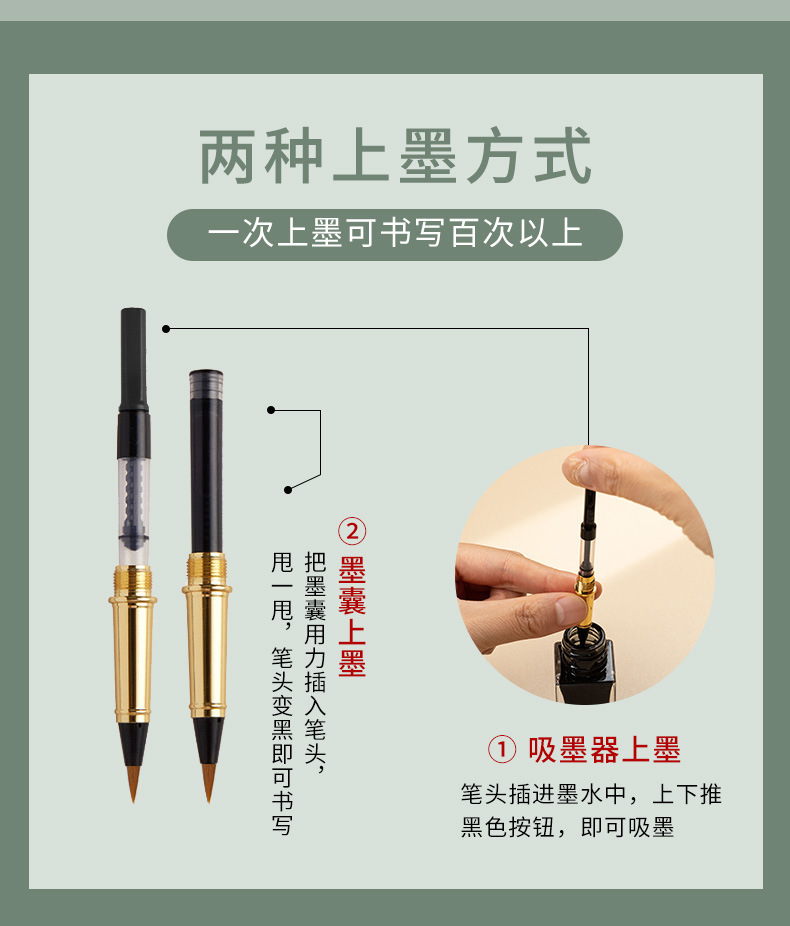 两种上墨方式

一次上墨可书写百次以上

② 墨囊上墨

把墨囊用力插入笔头，甩一甩，笔头变黑即可书写

① 吸墨器上墨

笔头插进墨水中，上下推黑色按钮，即可吸墨