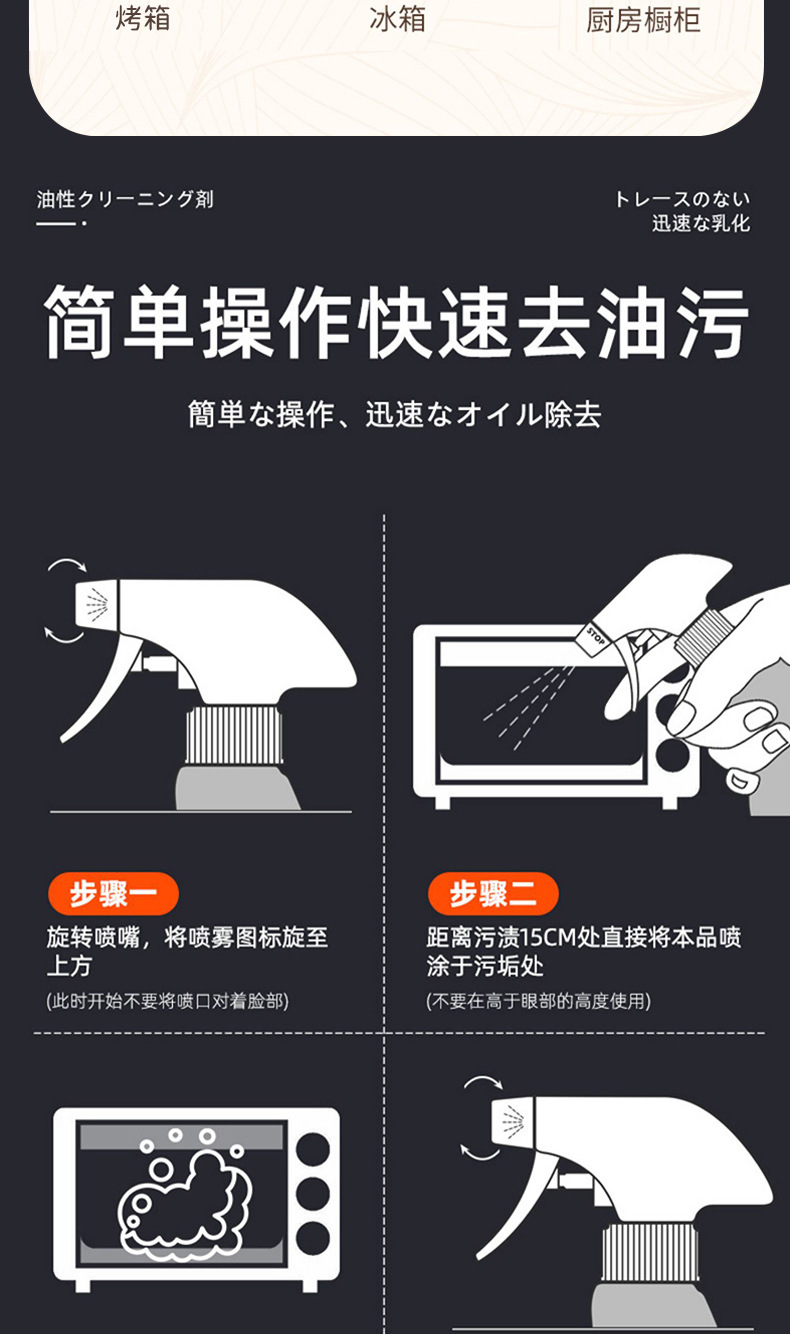 烤箱 冰箱 厨房橱柜

油性クリーニング剤

トレースのない
迅速な乳化

简单操作快速去油污

簡単な操作、迅速なオイル除去

STOP

步骤一
旋转喷嘴，将喷雾图标旋至上方
(此时开始不要将喷口对着脸部)

步骤二
距离污渍15CM处直接将本品喷涂于污垢处
(不要在高于眼部的高度使用)