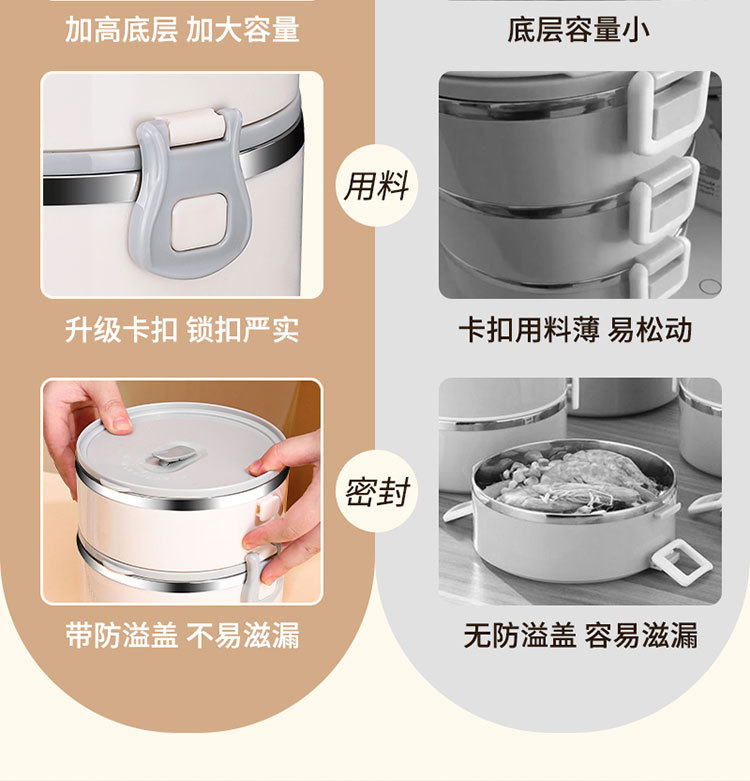 加高底层 加大容量

底层容量小

用料

升级卡扣 锁扣严实

卡扣用料薄 易松动

密封

带防溢盖 不易滋漏

无防溢盖 容易滋漏