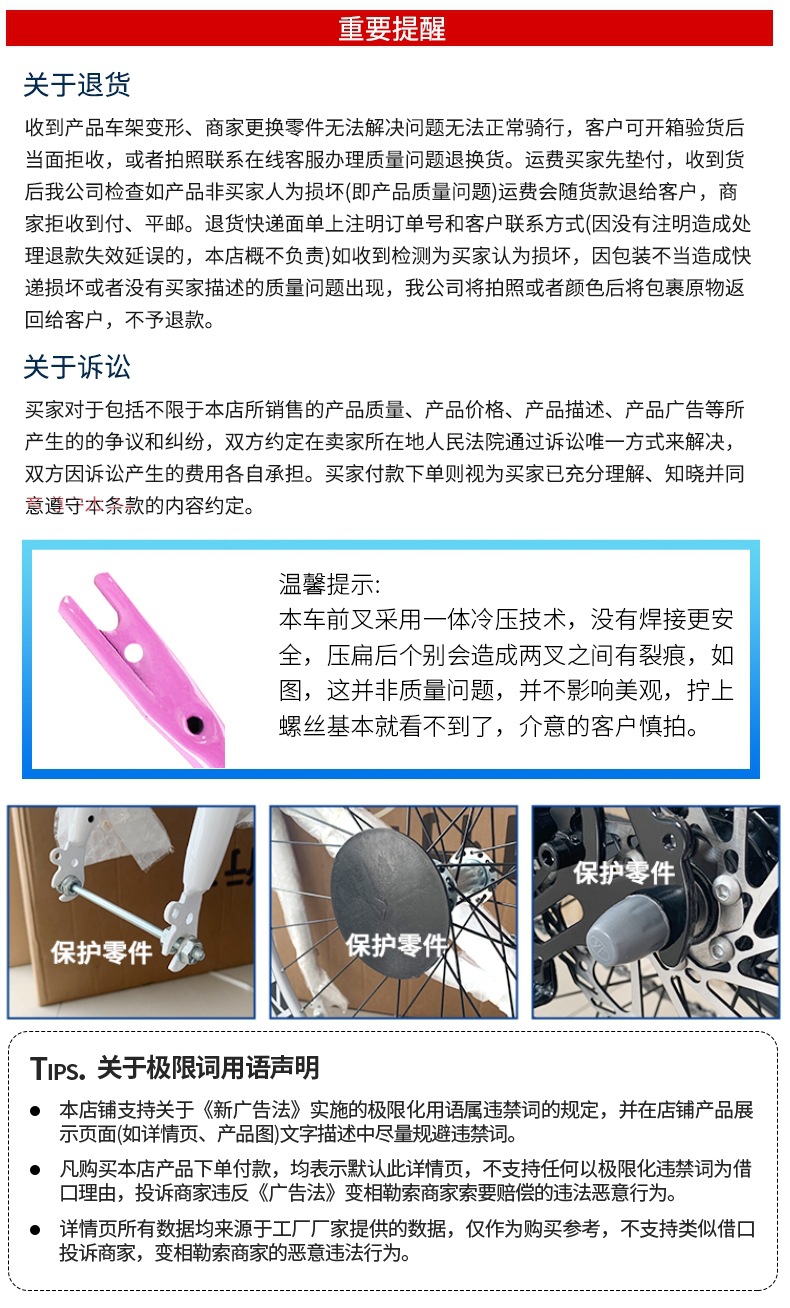 重要提醒

关于退货

收到产品车架变形、商家更换零件无法解决问题无法正常骑行，客户可开箱验货后当面拒收，或者拍照联系在线客服办理质量问题退换货。运费买家先垫付，收到货后我公司检查如产品非买家人为损坏(即产品质量问题)运费会随货款退给客户，商家拒收到付、平邮。退货快递面单上注明订单号和客户联系方式(因没有注明造成处理退款失效延误的，本店概不负责)如收到检测为买家认为损坏，因包装不当造成快递损坏或者没有买家描述的质量问题出现，我公司将拍照或者颜色后将包裹原物返回给客户，不予退款。

关于诉讼

买家对于包括不限于本店所销售的产品质量、产品价格、产品描述、产品广告等所产生的的争议和纠纷，双方约定在卖家所在地人民法院通过诉讼唯一方式来解决，双方因诉讼产生的费用各自承担。买家付款下单则视为买家已充分理解、知晓并同意遵守本条款的内容约定。

温馨提示:
本车前叉采用一体冷压技术，没有焊接更安全，压扁后个别会造成两叉之间有裂痕，如图，这并非质量问题，并不影响美观，拧上螺丝基本就看不到了，介意的客户慎拍。

保护零件

保护零件

保护零件

TIPS. 关于极限词用语声明

● 本店铺支持关于《新广告法》实施的极限化用语属违禁词的规定，并在店铺产品展示页面(如详情页、产品图)文字描述中尽量规避违禁词。

● 凡购买本店产品下单付款，均表示默认此详情页，不支持任何以极限化违禁词为借口理由，投诉商家违反《广告法》变相勒索商家索要赔偿的违法恶意行为。

● 详情页所有数据均来源于工厂厂家提供的数据，仅作为购买参考，不支持类似借口投诉商家，变相勒索商家的恶意违法行为。