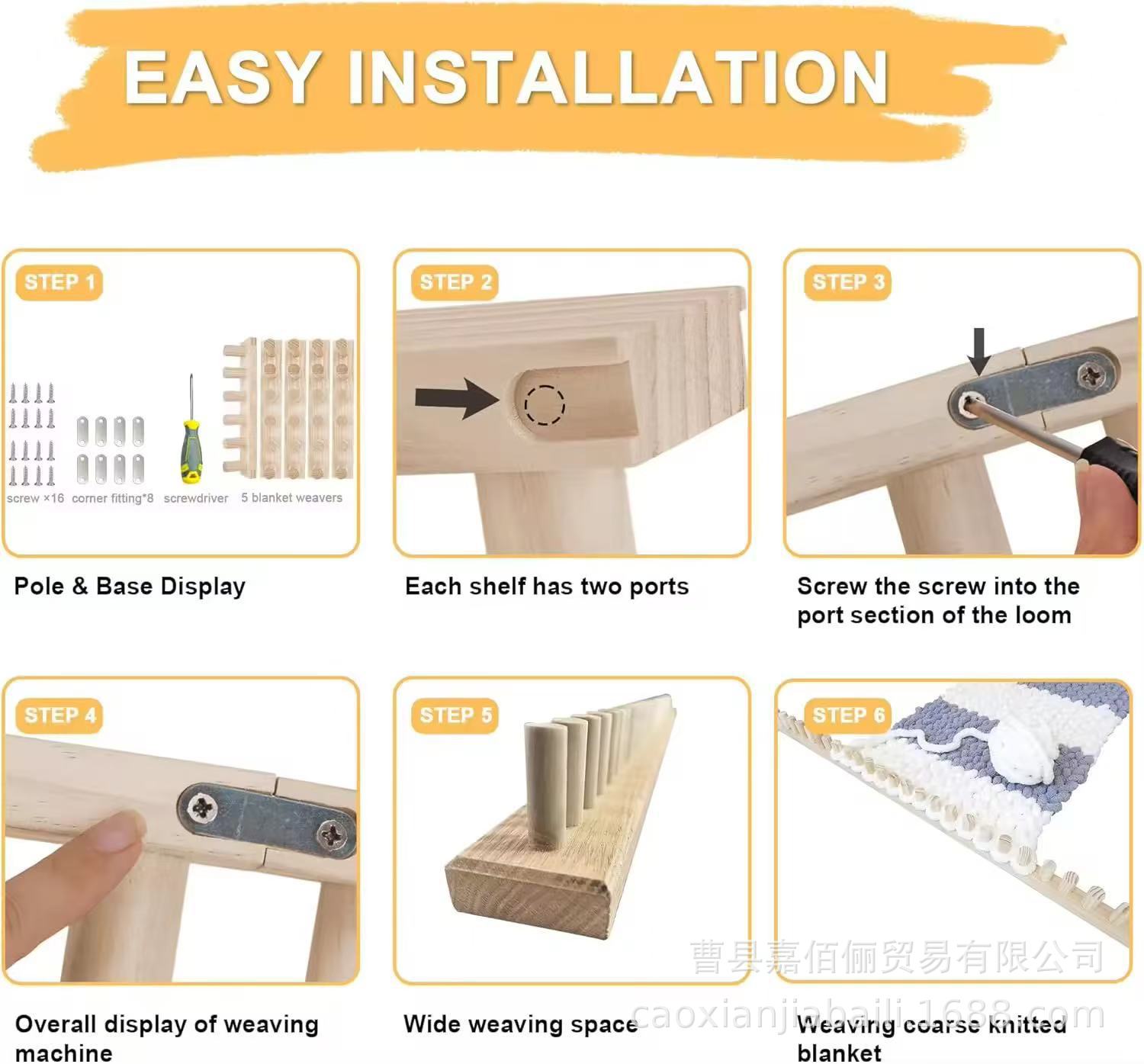 EASY INSTALLATION

STEP 1

screw ×16 corner fitting*8 screwdriver 5 blanket weavers

Pole & Base Display

STEP 2

Each shelf has two ports

STEP 3

Screw the screw into the port section of the loom

STEP 4

Overall display of weaving machine

STEP 5

Wide weaving space

STEP 6

Weaving coarse knitted blanket

曹县嘉佰俪贸易有限公司
caoxianjiabaili.1688.com