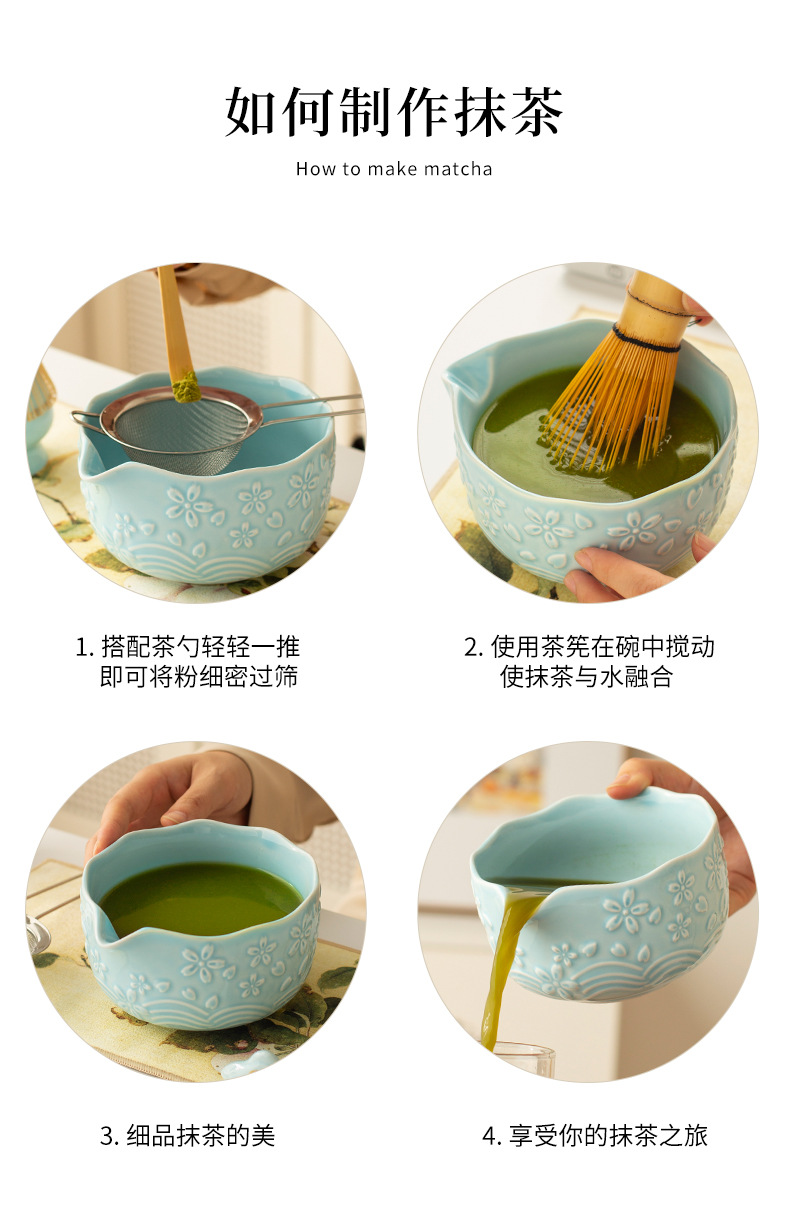 如何制作抹茶
How to make matcha

1. 搭配茶勺轻轻一推
即可将粉细密过筛

2. 使用茶筅在碗中搅动
使抹茶与水融合

3. 细品抹茶的美

4. 享受你的抹茶之旅