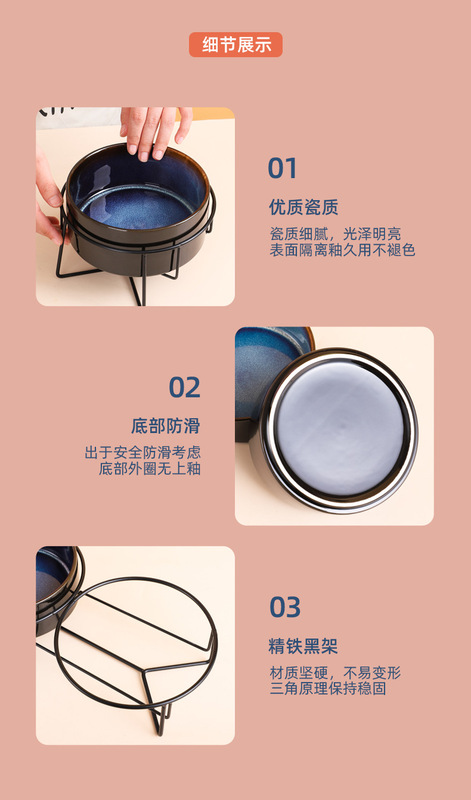 细节展示

01

优质瓷质

瓷质细腻，光泽明亮
表面隔离釉久用不褪色

02

底部防滑

出于安全防滑考虑
底部外圈无上釉

03

精铁黑架

材质坚硬，不易变形
三角原理保持稳固