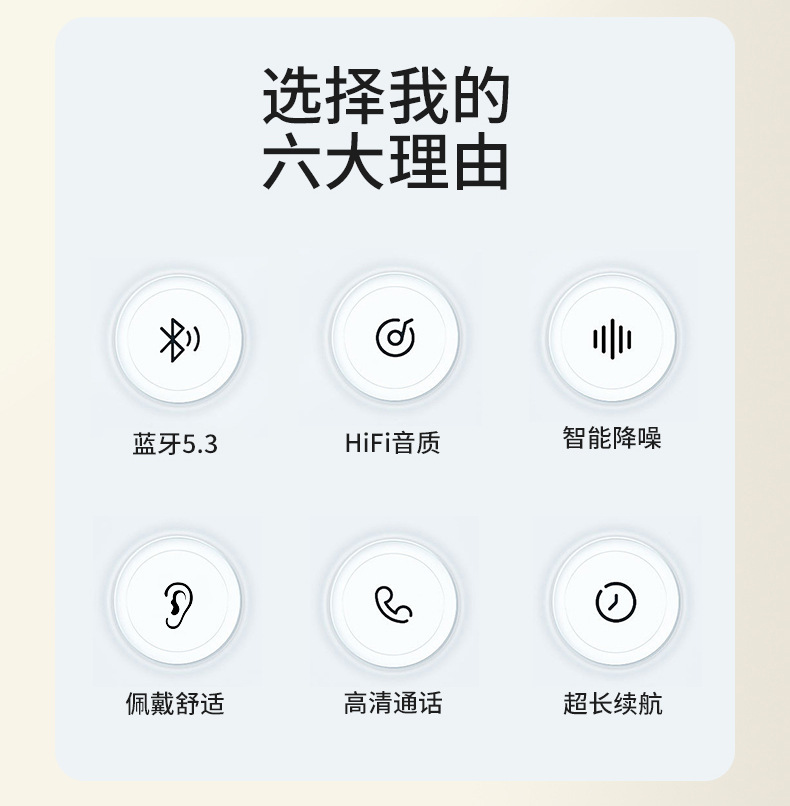 选择我的
六大理由

蓝牙5.3

HiFi音质

智能降噪

佩戴舒适

高清通话

超长续航