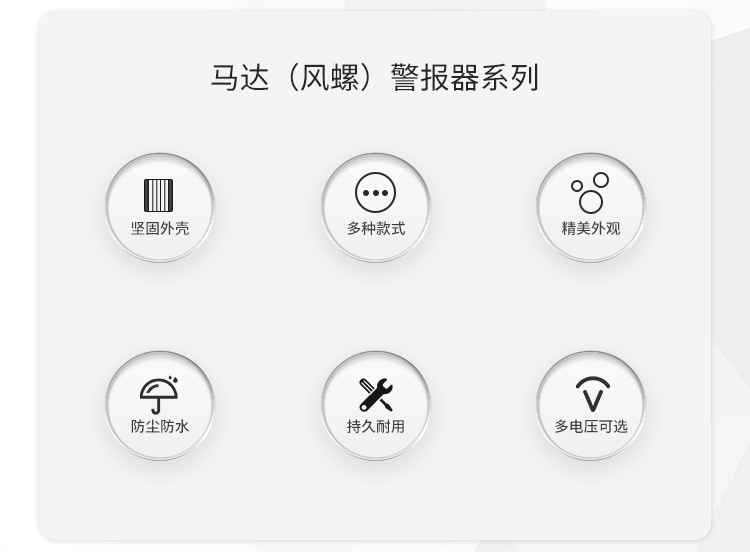 马达（风螺）警报器系列

坚固外壳

多种款式

精美外观

防尘防水

持久耐用

多电压可选