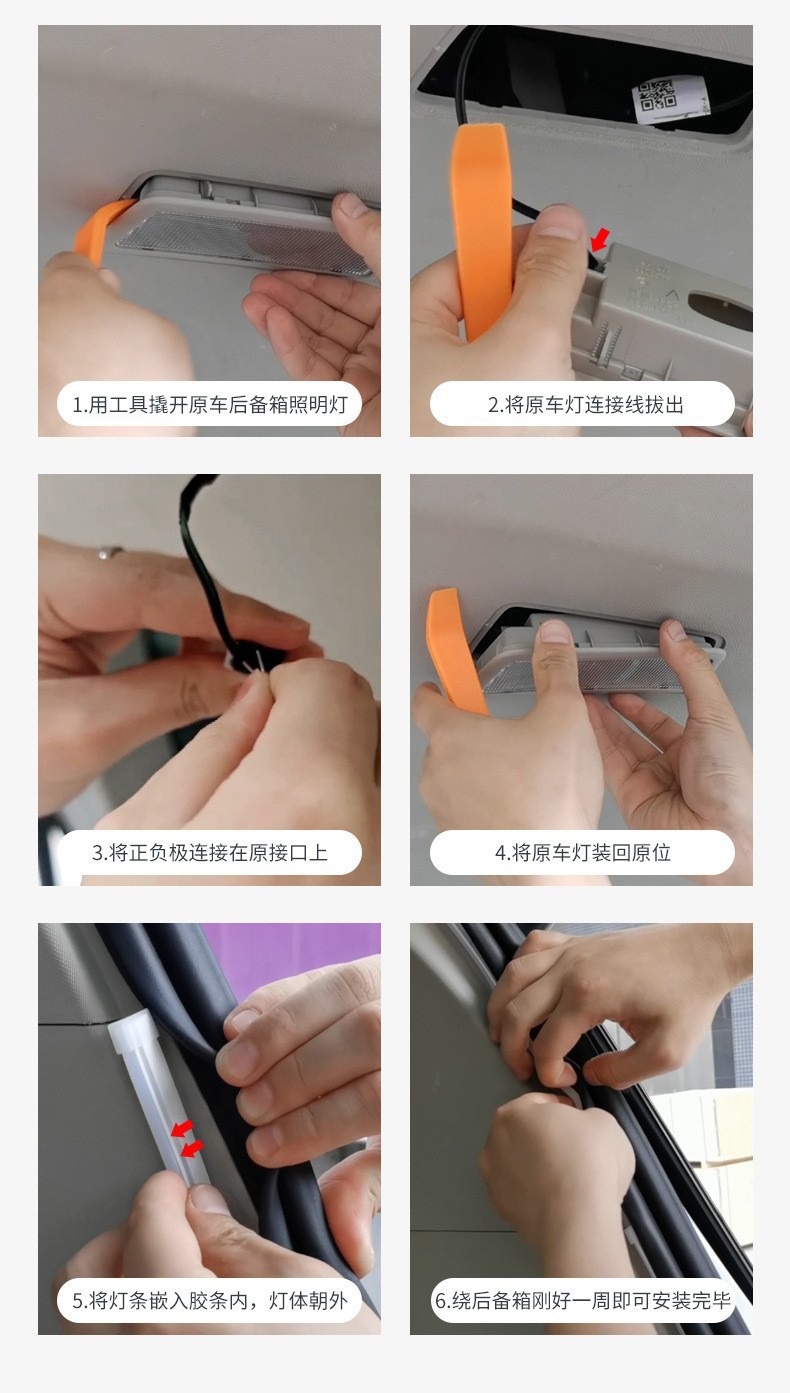 1.用工具撬开原车后备箱照明灯

2.将原车灯连接线拔出

3.将正负极连接在原接口上

4.将原车灯装回原位

5.将灯条嵌入胶条内，灯体朝外

6.绕后备箱刚好一周即可安装完毕