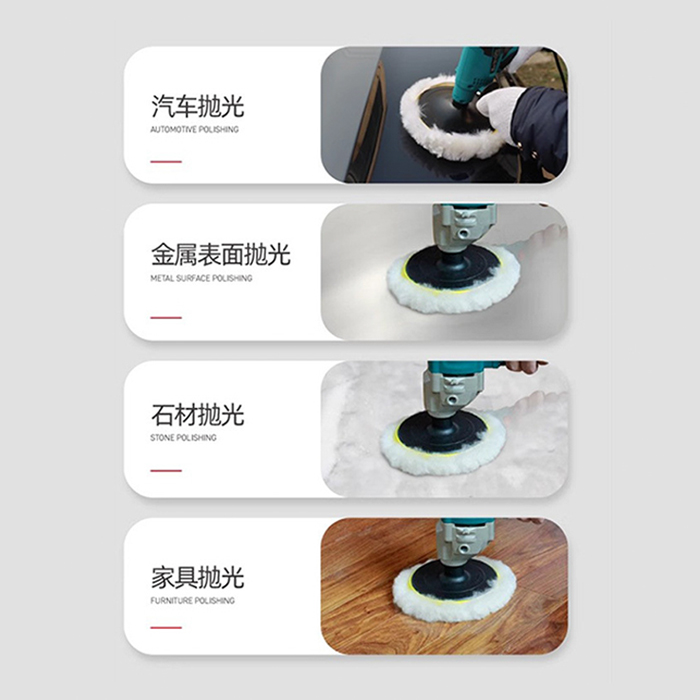 汽车抛光
AUTOMOTIVE POLISHING

金属表面抛光
METAL SURFACE POLISHING

石材抛光
STONE POLISHING

家具抛光
FURNITURE POLISHING