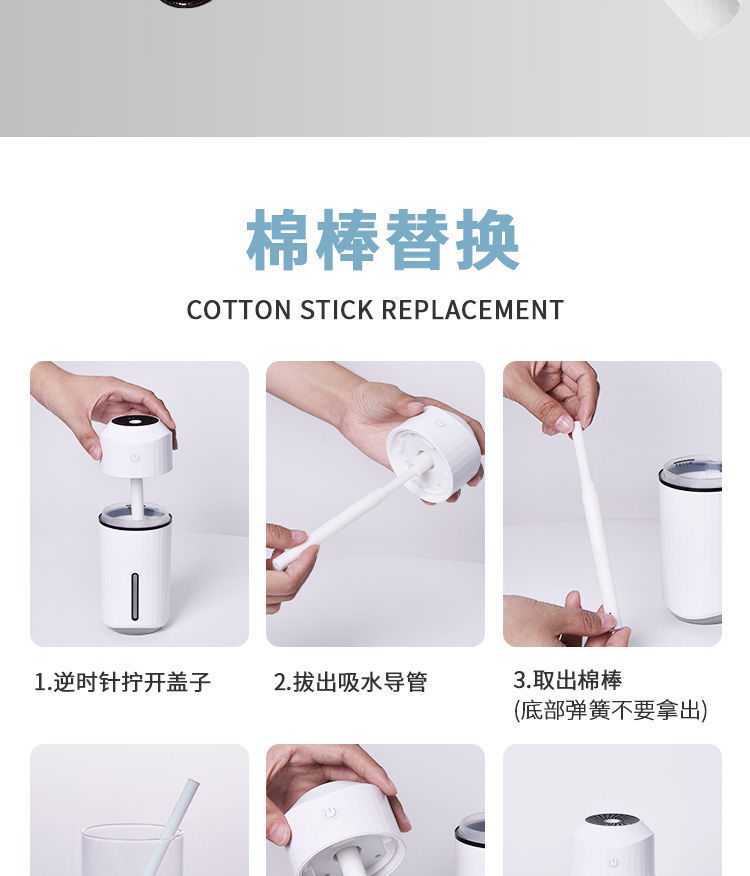 棉棒替换

COTTON STICK REPLACEMENT

1.逆时针拧开盖子

2.拔出吸水导管

3.取出棉棒
(底部弹簧不要拿出)