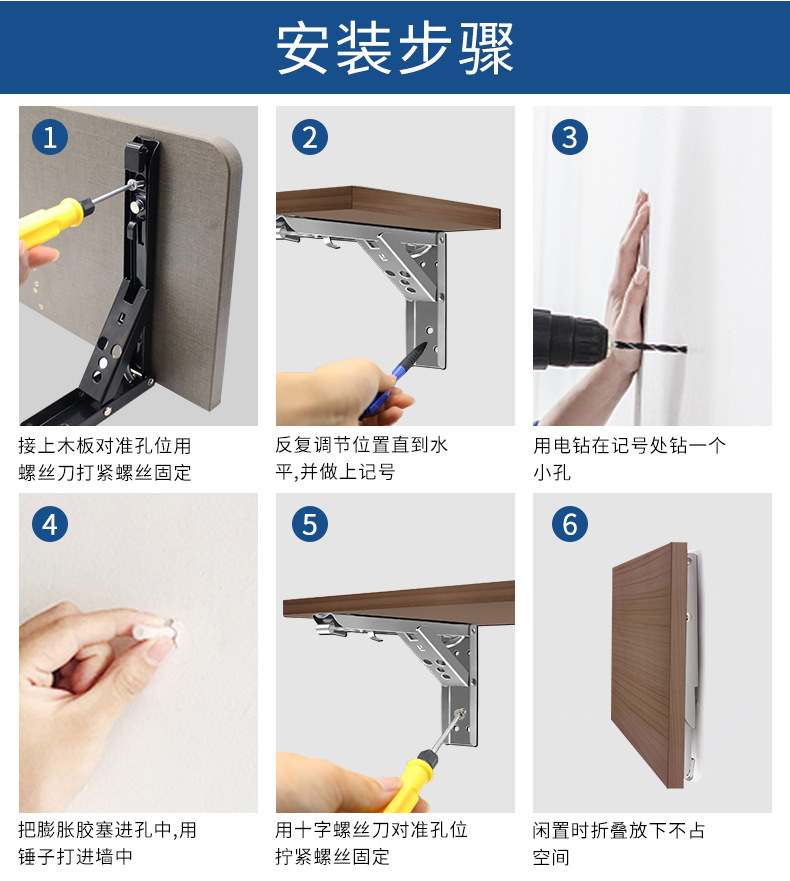 安装步骤

1

接上木板对准孔位用螺丝刀打紧螺丝固定

2

反复调节位置直到水平,并做上记号

3

用电钻在记号处钻一个小孔

4

把膨胀胶塞进孔中,用锤子打进墙中

5

用十字螺丝刀对准孔位拧紧螺丝固定

6

闲置时折叠放下不占空间