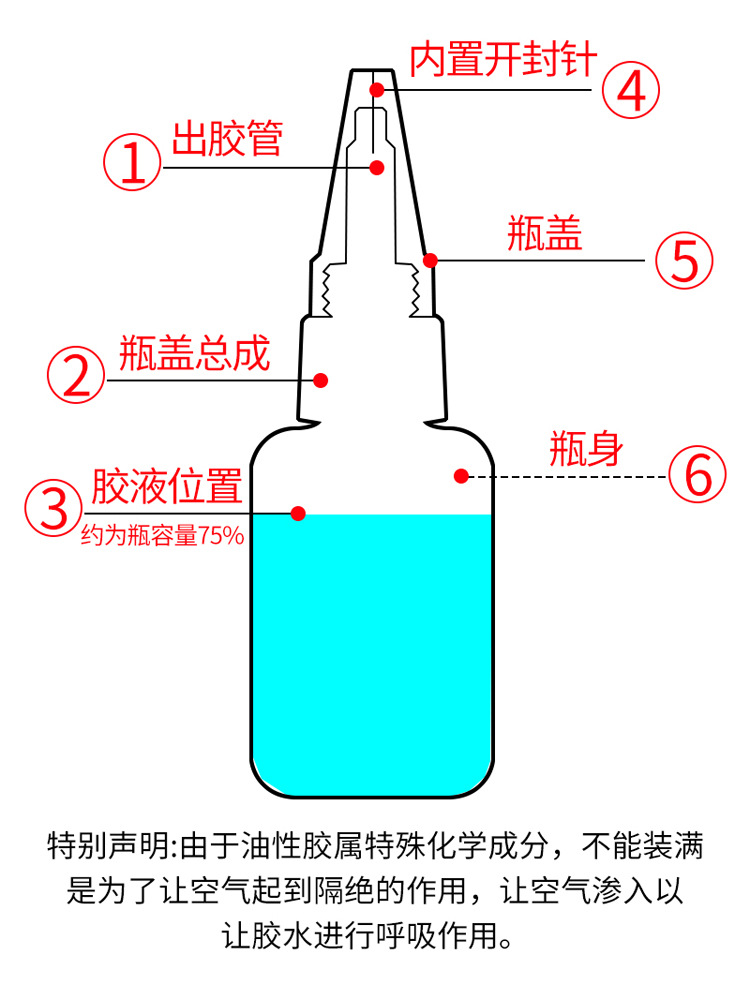 内置开封针 ④

① 出胶管

瓶盖 ⑤

② 瓶盖总成

瓶身 ⑥

③ 胶液位置
约为瓶容量75%

特别声明:由于油性胶属特殊化学成分，不能装满是为了让空气起到隔绝的作用，让空气渗入以让胶水进行呼吸作用。