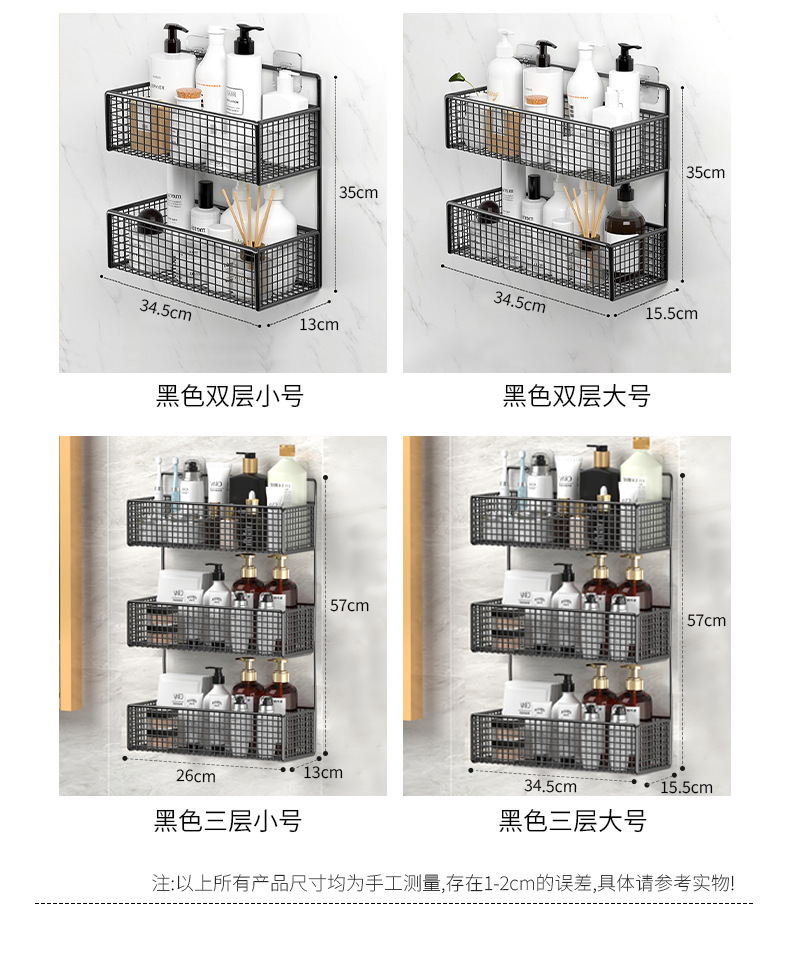 35cm
34.5cm
13cm
黑色双层小号

35cm
34.5cm
15.5cm
黑色双层大号

57cm
26cm
13cm
黑色三层小号

57cm
34.5cm
15.5cm
黑色三层大号

注:以上所有产品尺寸均为手工测量,存在1-2cm的误差,具体请参考实物!