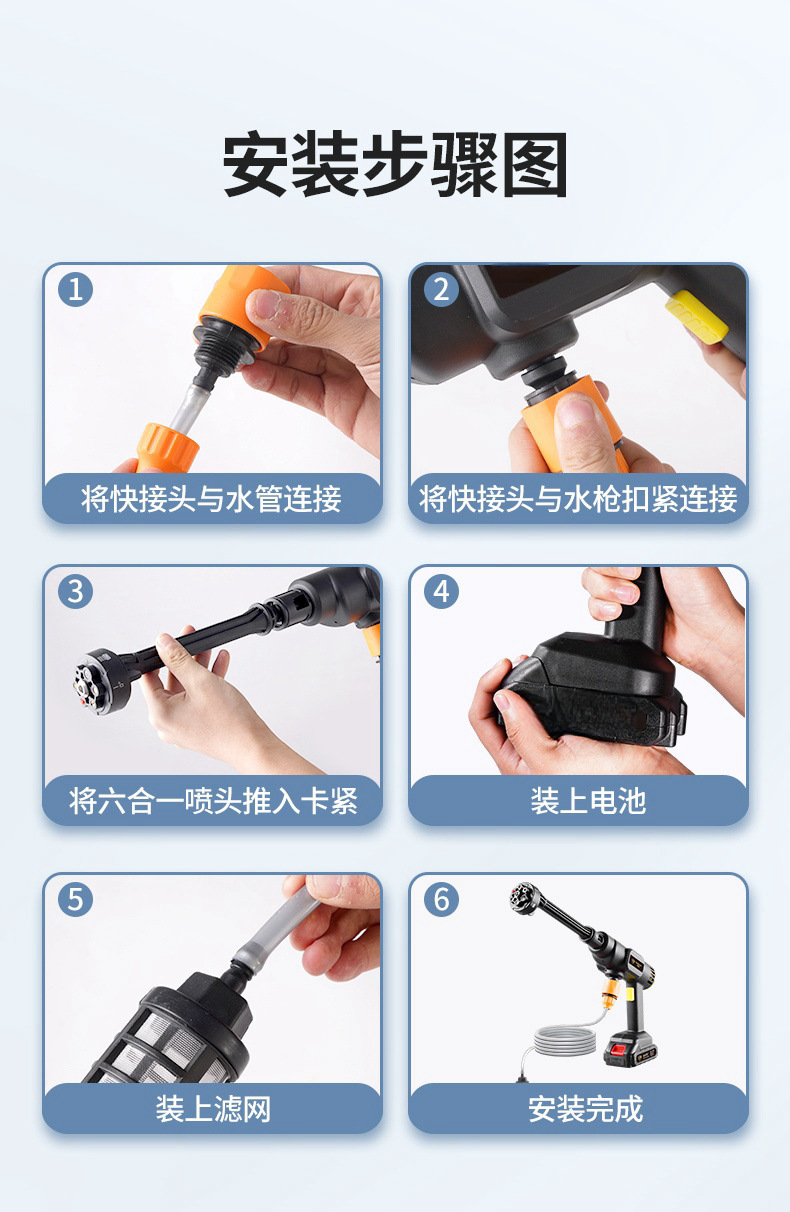 安装步骤图

1
将快接头与水管连接

2
将快接头与水枪扣紧连接

3
将六合一喷头推入卡紧

4
装上电池

5
装上滤网

6
安装完成