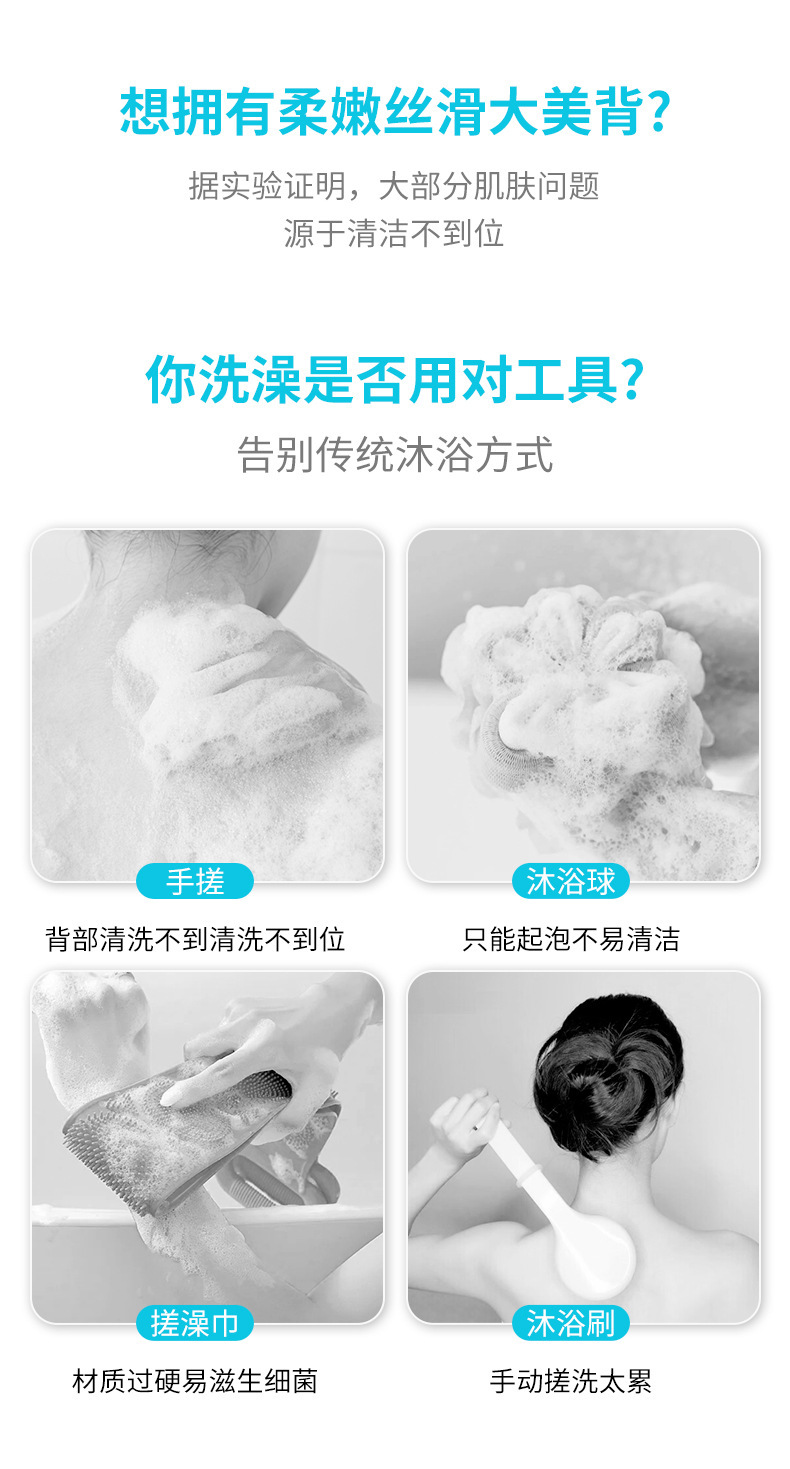 想拥有柔嫩丝滑大美背?

据实验证明，大部分肌肤问题
源于清洁不到位

你洗澡是否用对工具?

告别传统沐浴方式

手搓

背部清洗不到清洗不到位

沐浴球

只能起泡不易清洁

搓澡巾

材质过硬易滋生细菌

沐浴刷

手动搓洗太累