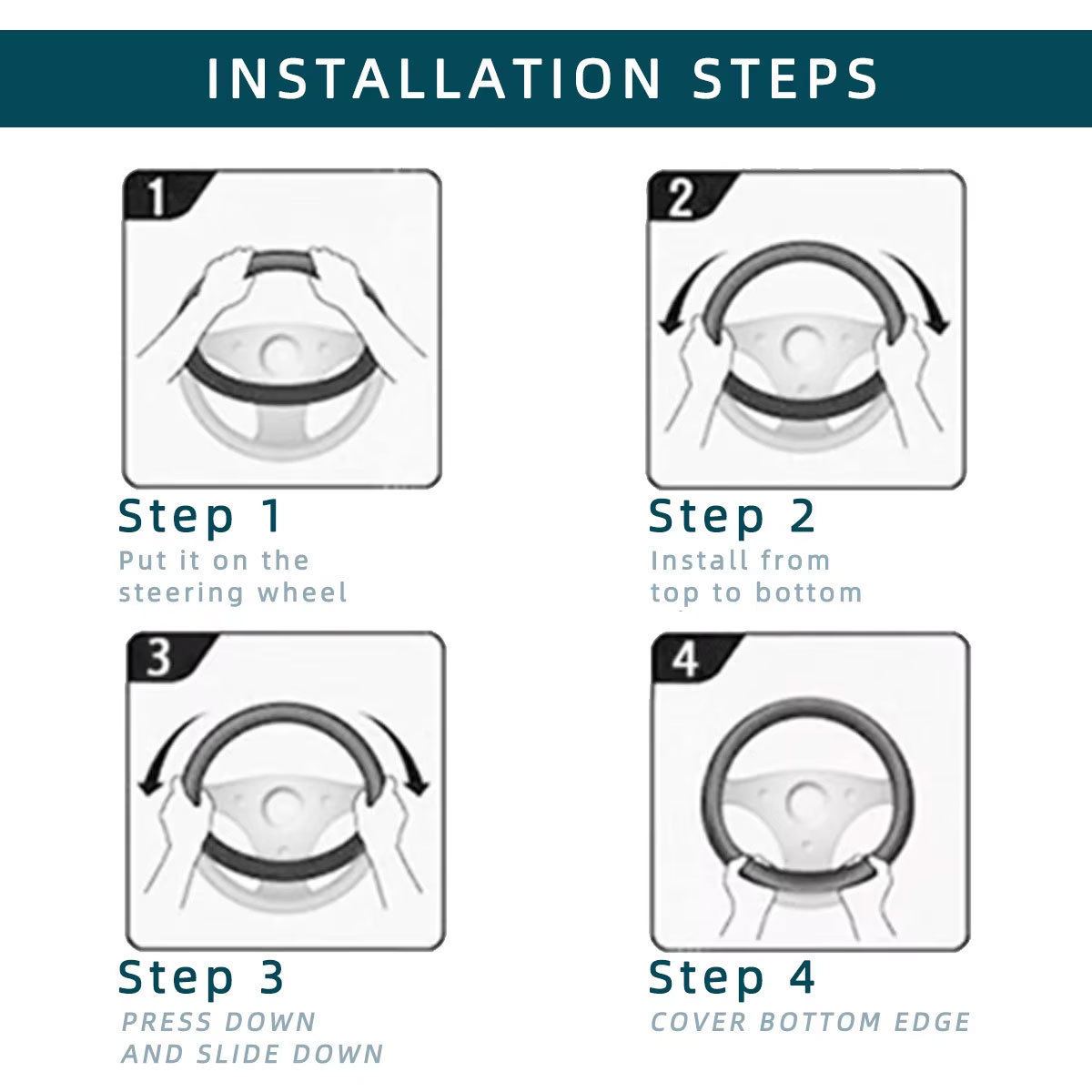 INSTALLATION STEPS

1

Step 1
Put it on the steering wheel

2

Step 2
Install from top to bottom

3

Step 3
PRESS DOWN AND SLIDE DOWN

4

Step 4
COVER BOTTOM EDGE