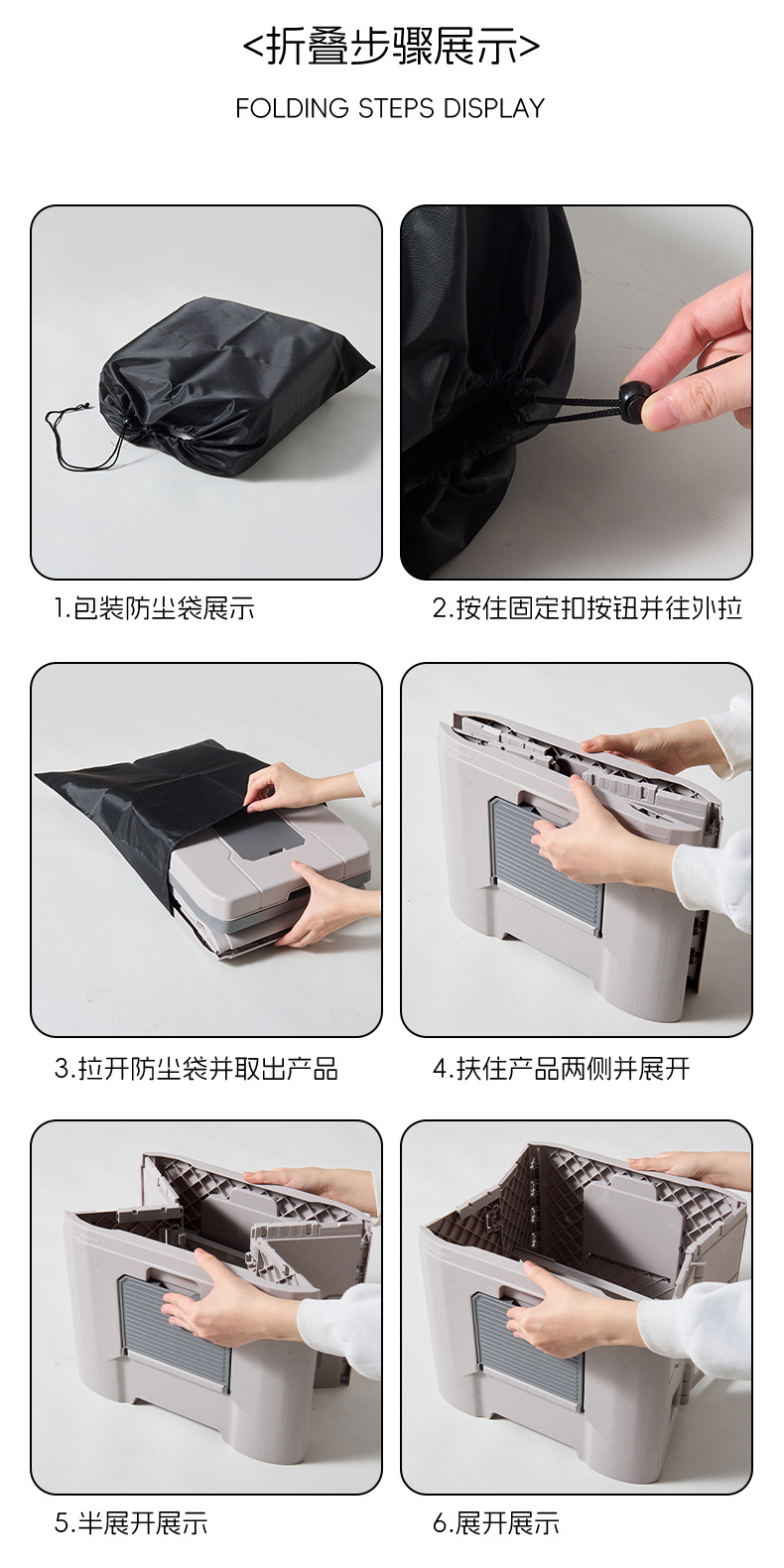 <折叠步骤展示>

FOLDING STEPS DISPLAY

1.包装防尘袋展示

2.按住固定扣按钮并往外拉

3.拉开防尘袋并取出产品

4.扶住产品两侧并展开

5.半展开展示

6.展开展示