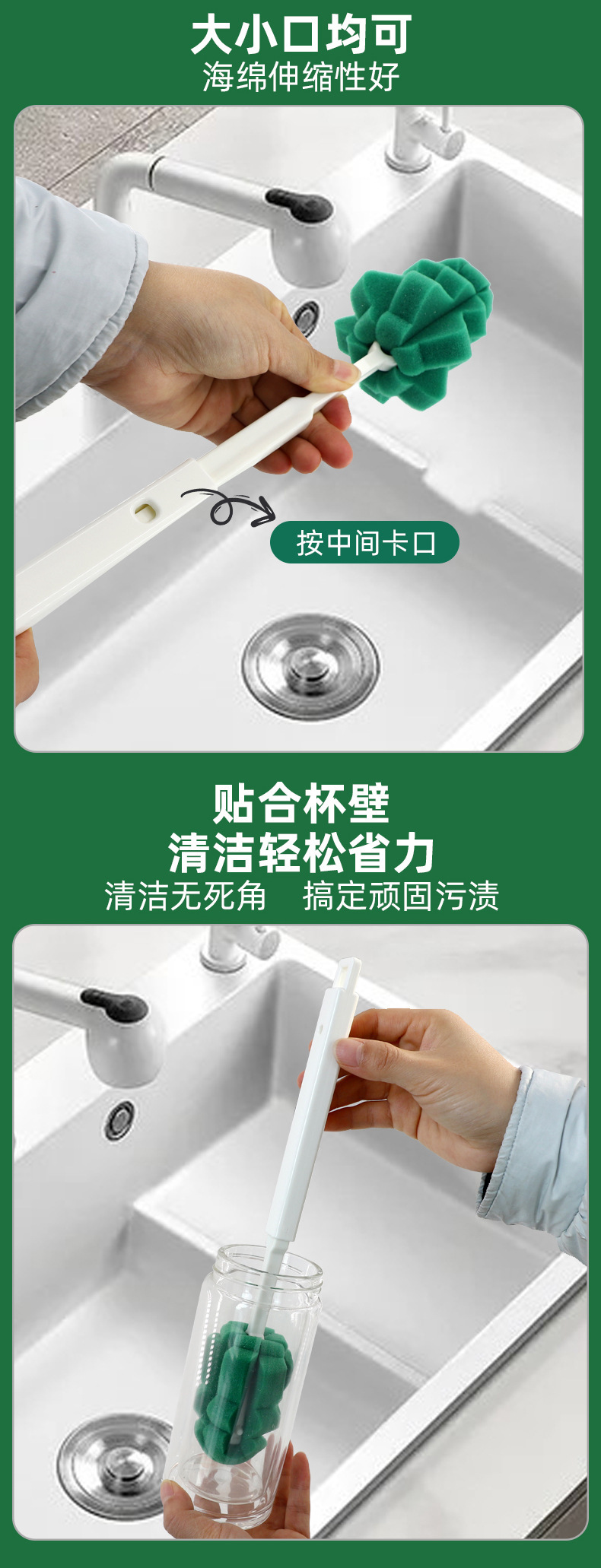 大小口均可
海绵伸缩性好

按中间卡口

贴合杯壁
清洁轻松省力
清洁无死角　搞定顽固污渍