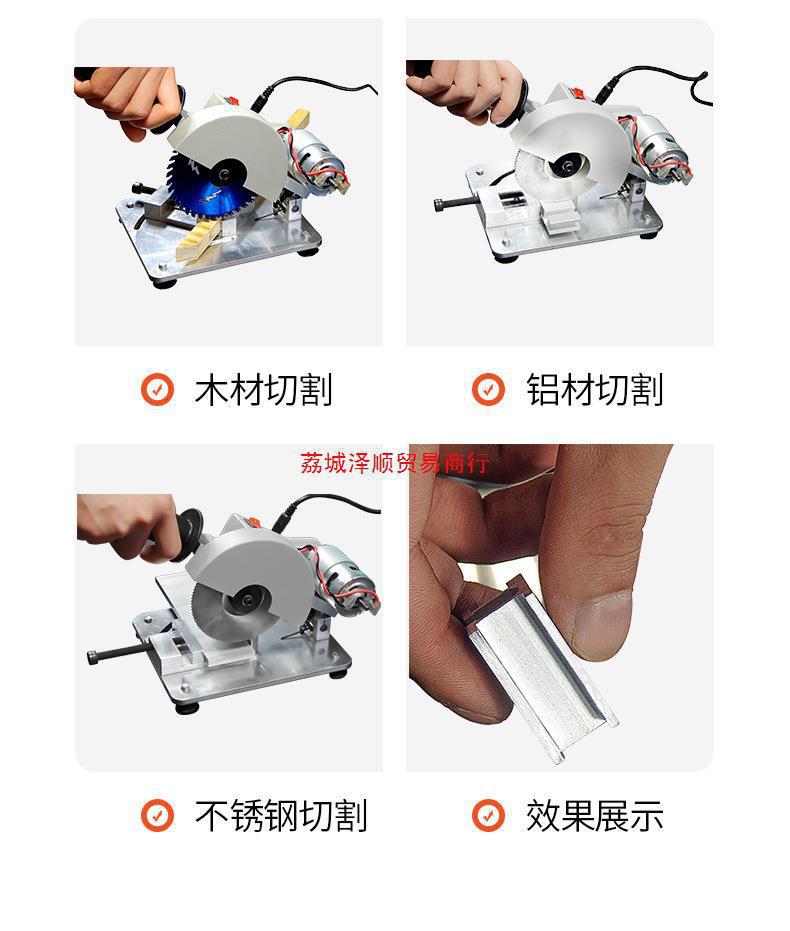 木材切割

铝材切割

荔城泽顺贸易商行

不锈钢切割

效果展示