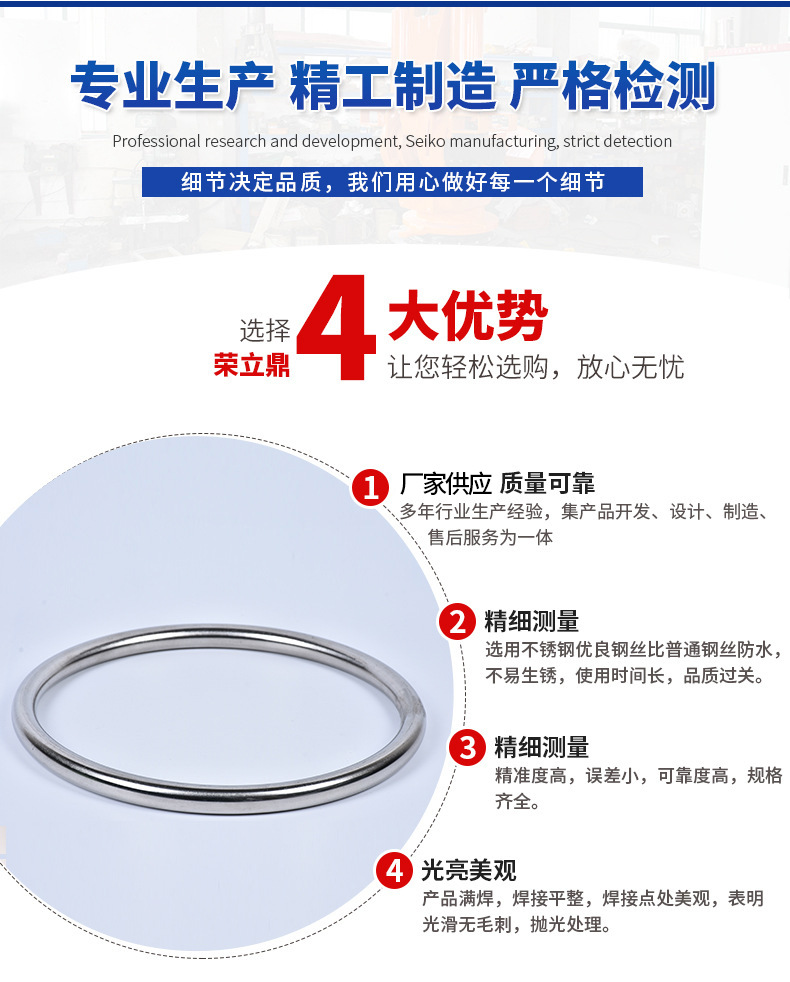 专业生产 精工制造 严格检测

Professional research and development, Seiko manufacturing, strict detection

细节决定品质，我们用心做好每一个细节

选择 荣立鼎 4 大优势
让您轻松选购，放心无忧

1 厂家供应 质量可靠
多年行业生产经验，集产品开发、设计、制造、售后服务为一体

2 精细测量
选用不锈钢优良钢丝比普通钢丝防水，不易生锈，使用时间长，品质过关。

3 精细测量
精准度高，误差小，可靠度高，规格齐全。

4 光亮美观
产品满焊，焊接平整，焊接点处美观，表明光滑无毛刺，抛光处理。