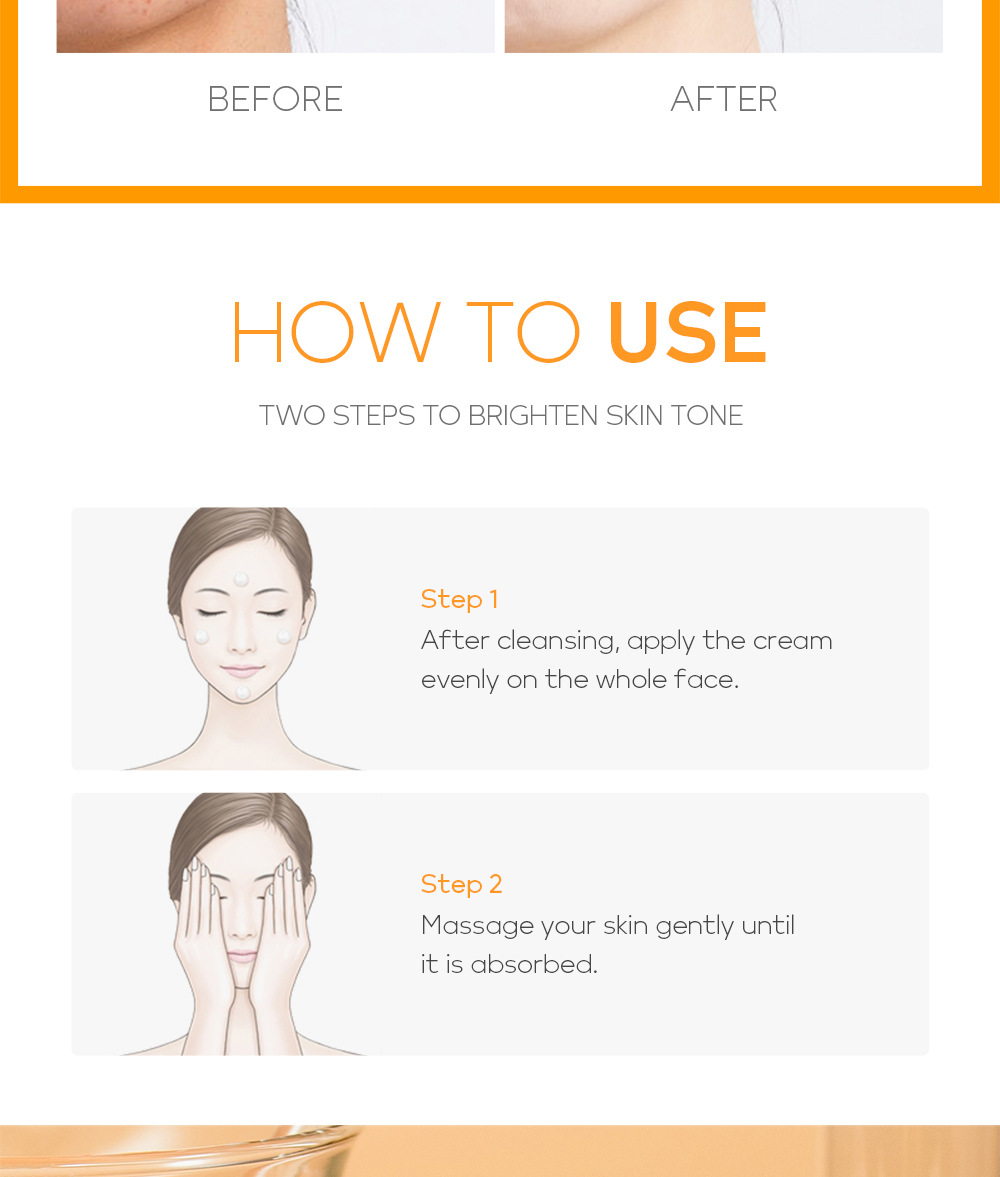 BEFORE

AFTER

HOW TO USE

TWO STEPS TO BRIGHTEN SKIN TONE

Step 1
After cleansing, apply the cream evenly on the whole face.

Step 2
Massage your skin gently until it is absorbed.