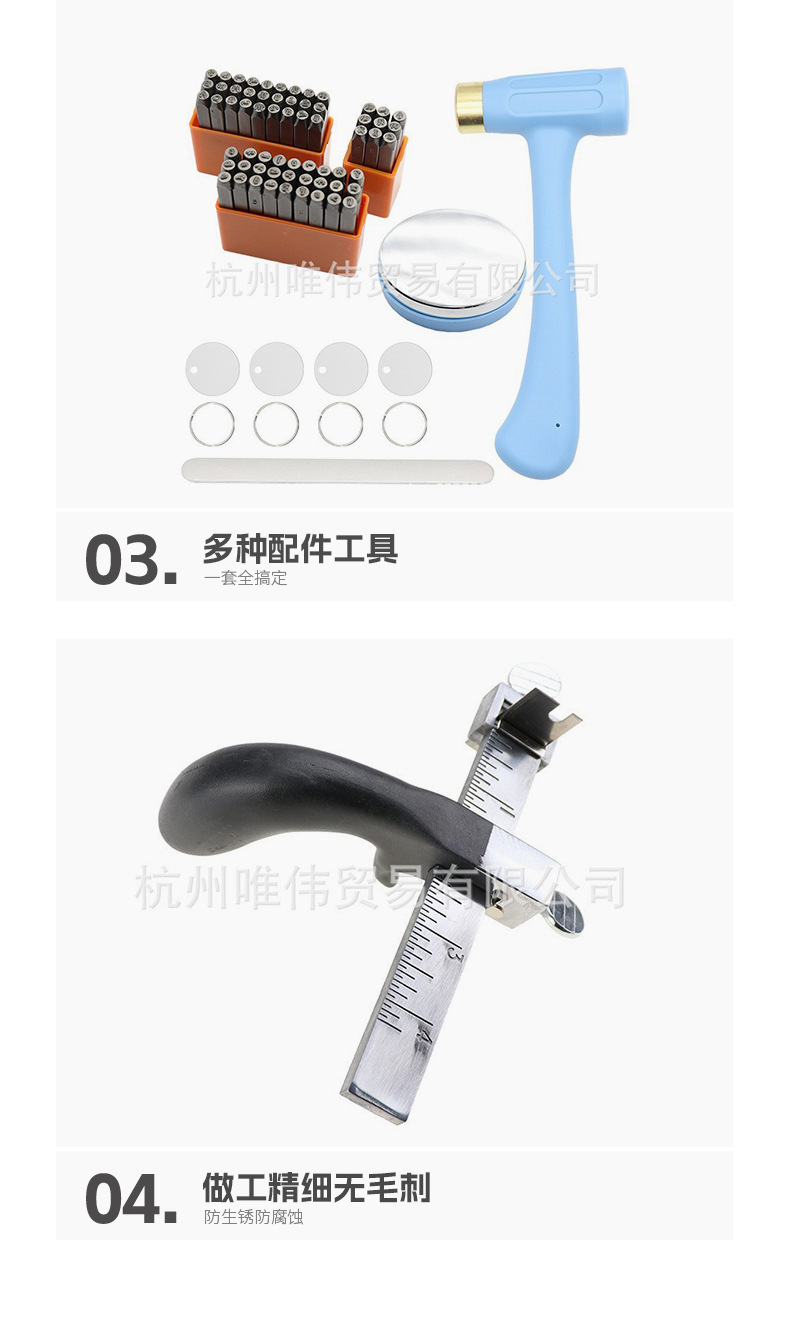 杭州唯伟贸易有限公司

03. 多种配件工具
一套全搞定

杭州唯伟贸易有限公司

3

4

04. 做工精细无毛刺
防生锈防腐蚀