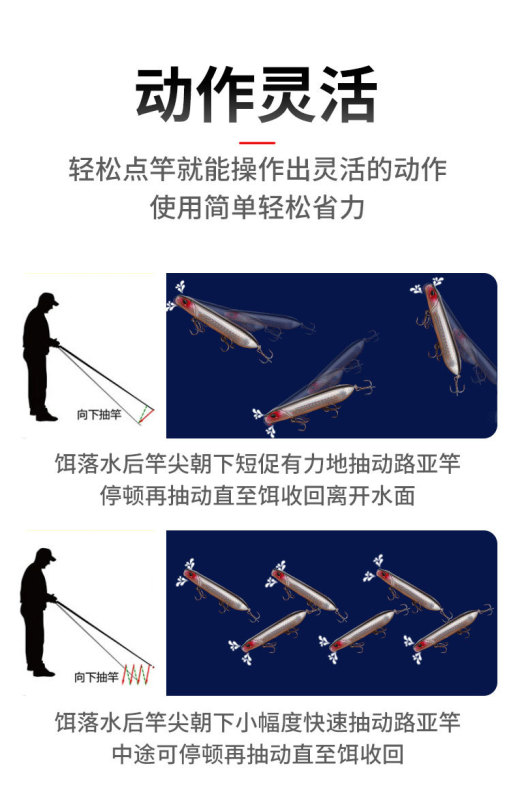 动作灵活

轻松点竿就能操作出灵活的动作
使用简单轻松省力

向下抽竿

饵落水后竿尖朝下短促有力地抽动路亚竿
停顿再抽动直至饵收回离开水面

向下抽竿

饵落水后竿尖朝下小幅度快速抽动路亚竿
中途可停顿再抽动直至饵收回