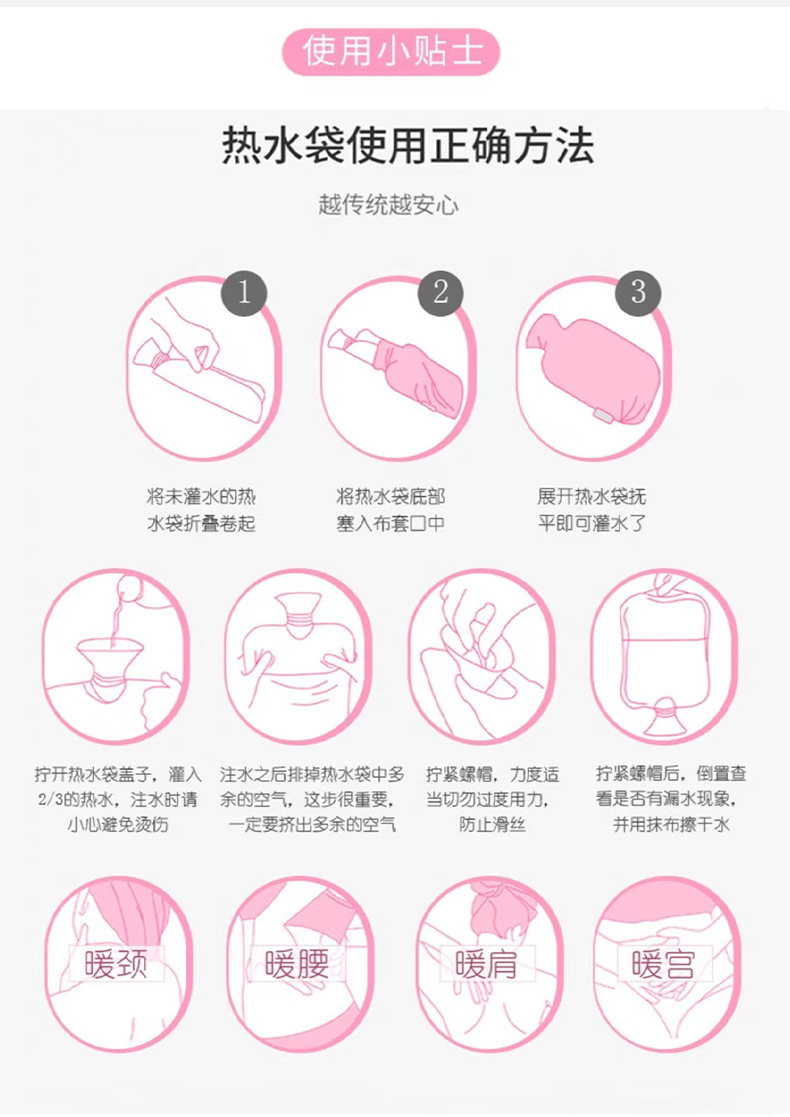 使用小贴士

热水袋使用正确方法

越传统越安心

1

将未灌水的热水袋折叠卷起

2

将热水袋底部塞入布套口中

3

展开热水袋抚平即可灌水了

拧开热水袋盖子，灌入2/3的热水，注水时请小心避免烫伤

注水之后排掉热水袋中多余的空气，这步很重要，一定要挤出多余的空气

拧紧螺帽，力度适当切勿过度用力，防止滑丝

拧紧螺帽后，倒置查看是否有漏水现象，并用抹布擦干水

暖颈

暖腰

暖肩

暖宫