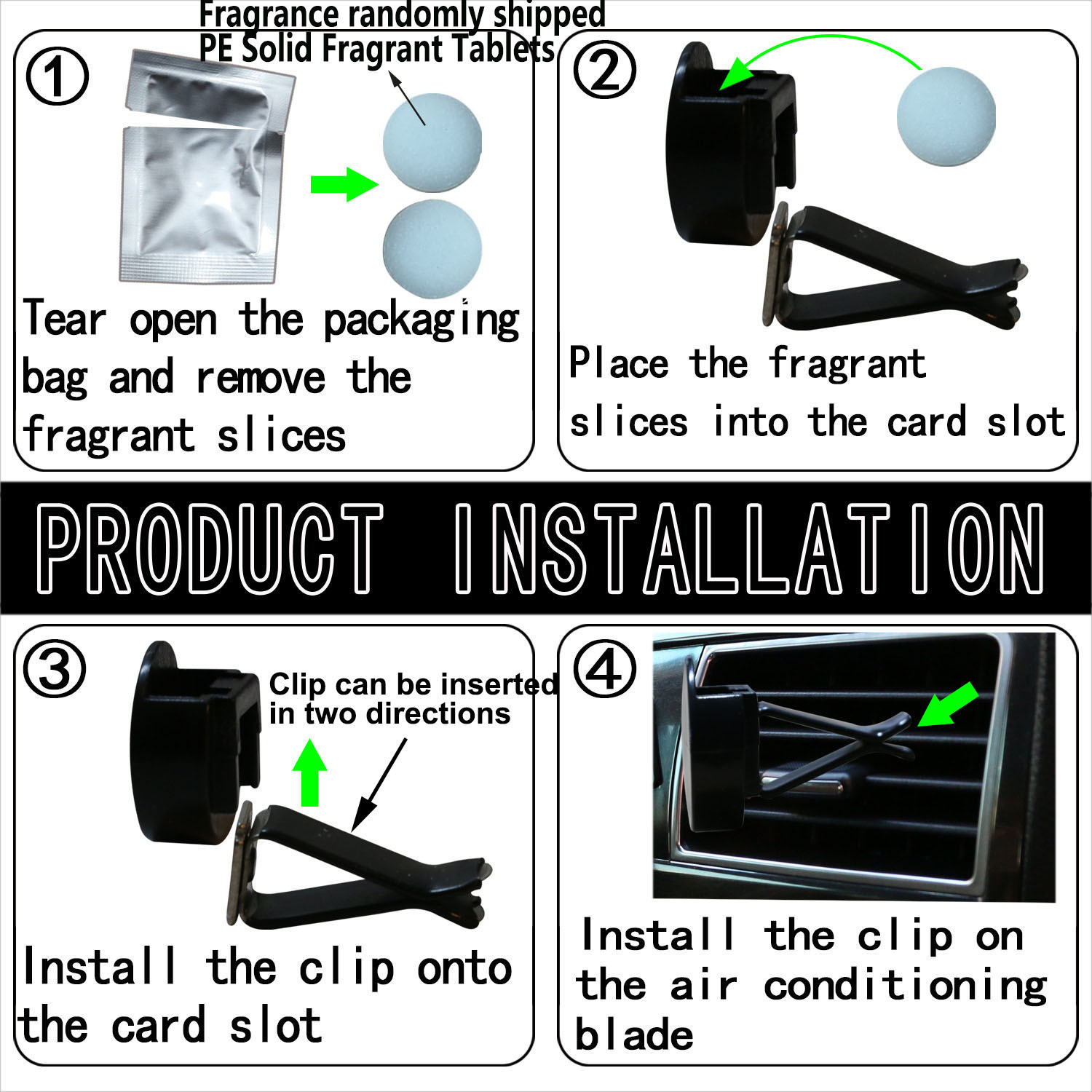 Fragrance randomly shipped
PE Solid Fragrant Tablets

①

Tear open the packaging bag and remove the fragrant slices

②

Place the fragrant slices into the card slot

PRODUCT INSTALLATION

③

Clip can be inserted in two directions

Install the clip onto the card slot

④

Install the clip on the air conditioning blade