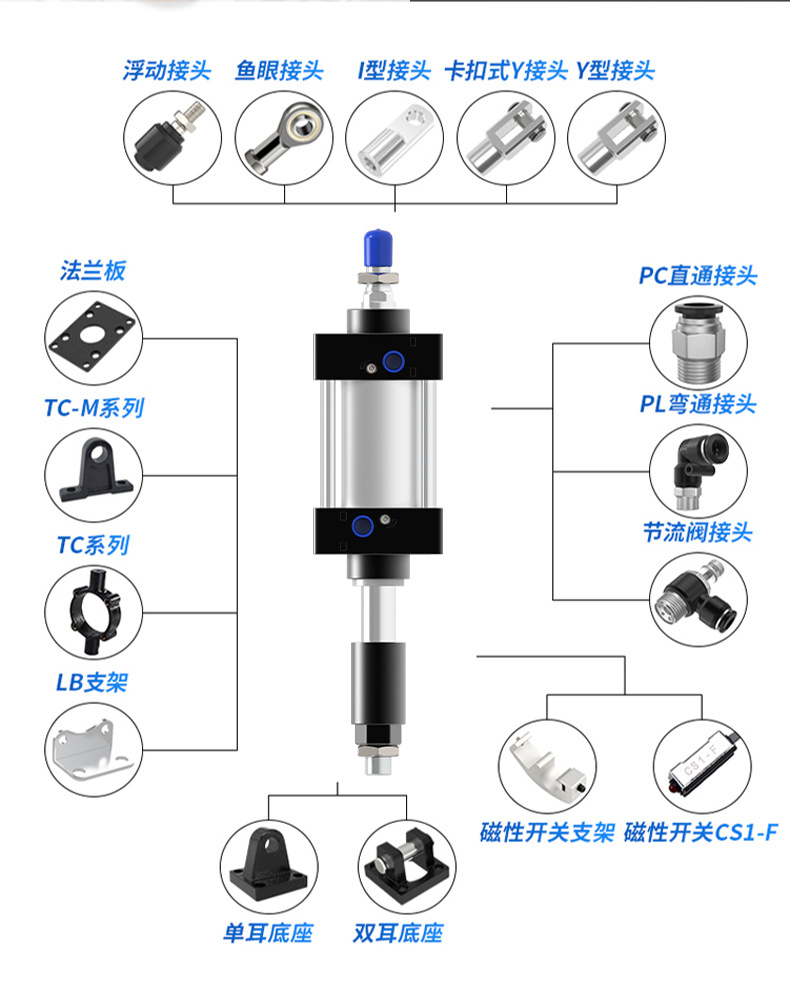 浮动接头 鱼眼接头 I型接头 卡扣式Y接头 Y型接头

法兰板

TC-M系列

TC系列

LB支架

PC直通接头

PL弯通接头

节流阀接头

CS1-F

磁性开关支架 磁性开关CS1-F

单耳底座 双耳底座