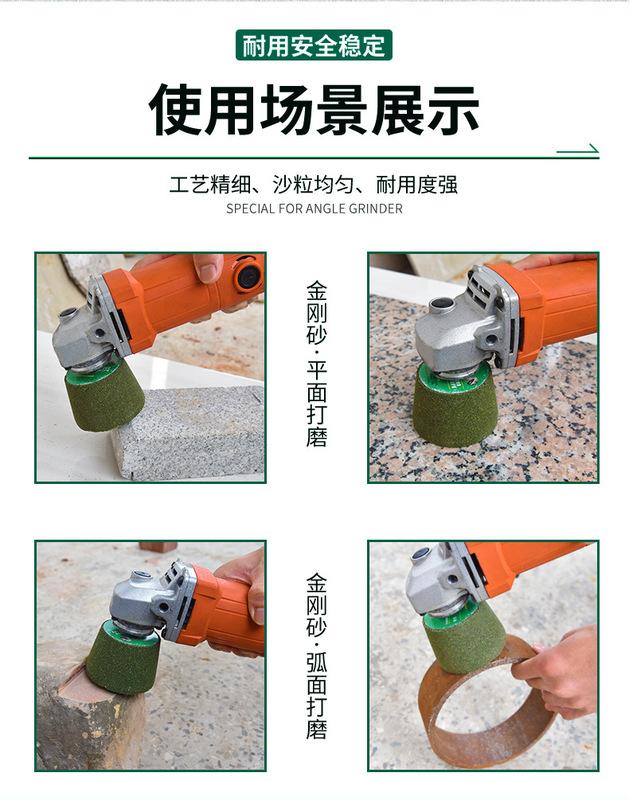 耐用安全稳定

使用场景展示

工艺精细、沙粒均匀、耐用度强
SPECIAL FOR ANGLE GRINDER

金刚砂·平面打磨

金刚砂·弧面打磨