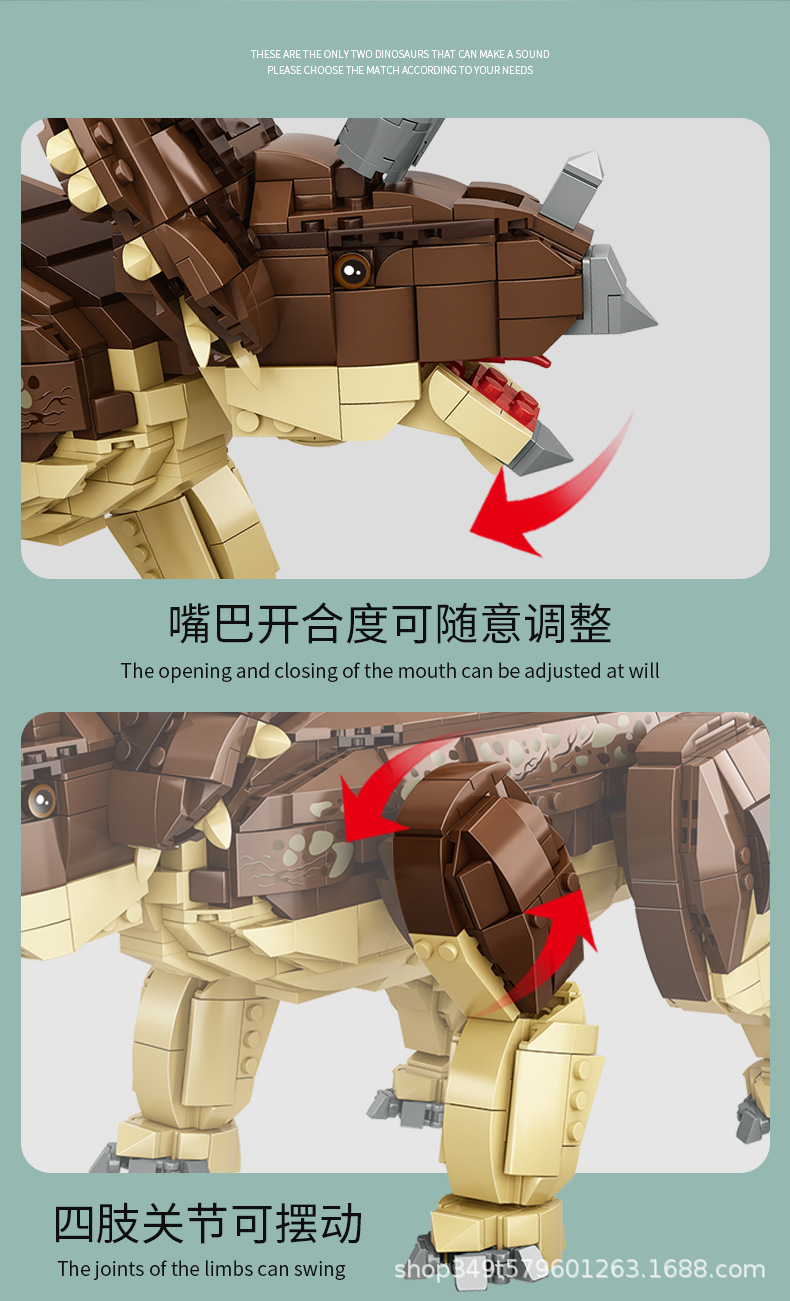 THESE ARE THE ONLY TWO DINOSAURS THAT CAN MAKE A SOUND
PLEASE CHOOSE THE MATCH ACCORDING TO YOUR NEEDS

嘴巴开合度可随意调整

The opening and closing of the mouth can be adjusted at will

四肢关节可摆动

The joints of the limbs can swing

shop349t579601263.1688.com