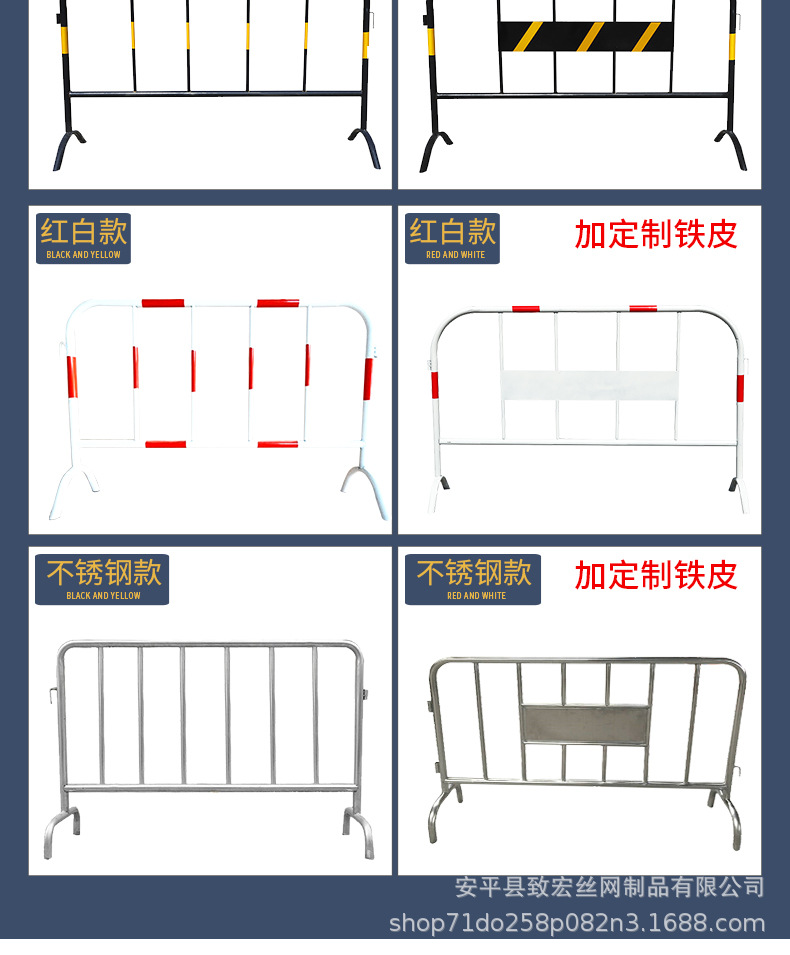 红白款
BLACK AND YELLOW

红白款
RED AND WHITE

加定制铁皮

不锈钢款
BLACK AND YELLOW

不锈钢款
RED AND WHITE

加定制铁皮

安平县致宏丝网制品有限公司
shop71do258p082n3.1688.com