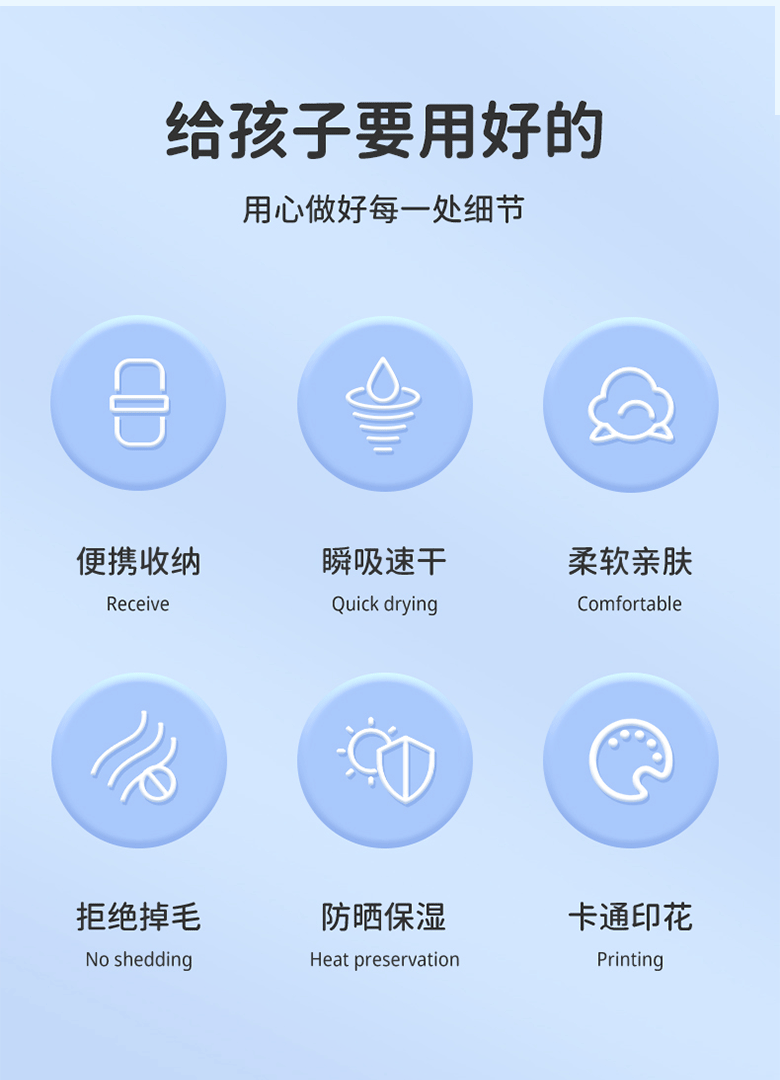 给孩子要用好的

用心做好每一处细节

便携收纳
Receive

瞬吸速干
Quick drying

柔软亲肤
Comfortable

拒绝掉毛
No shedding

防晒保湿
Heat preservation

卡通印花
Printing