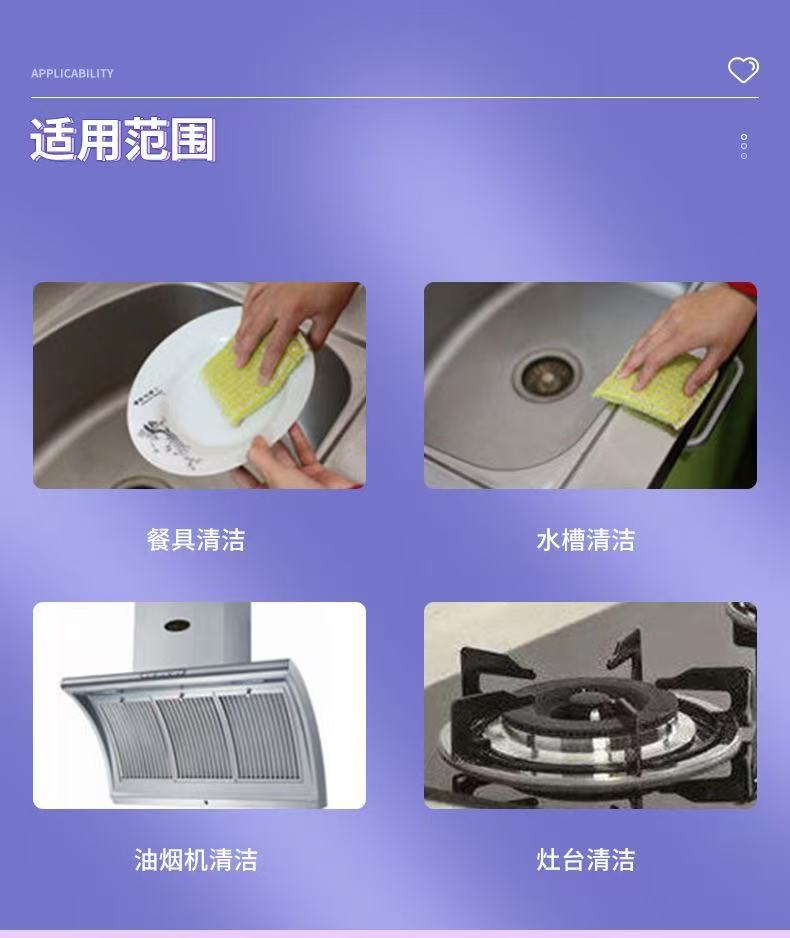 APPLICABILITY

适用范围

餐具清洁

水槽清洁

油烟机清洁

灶台清洁